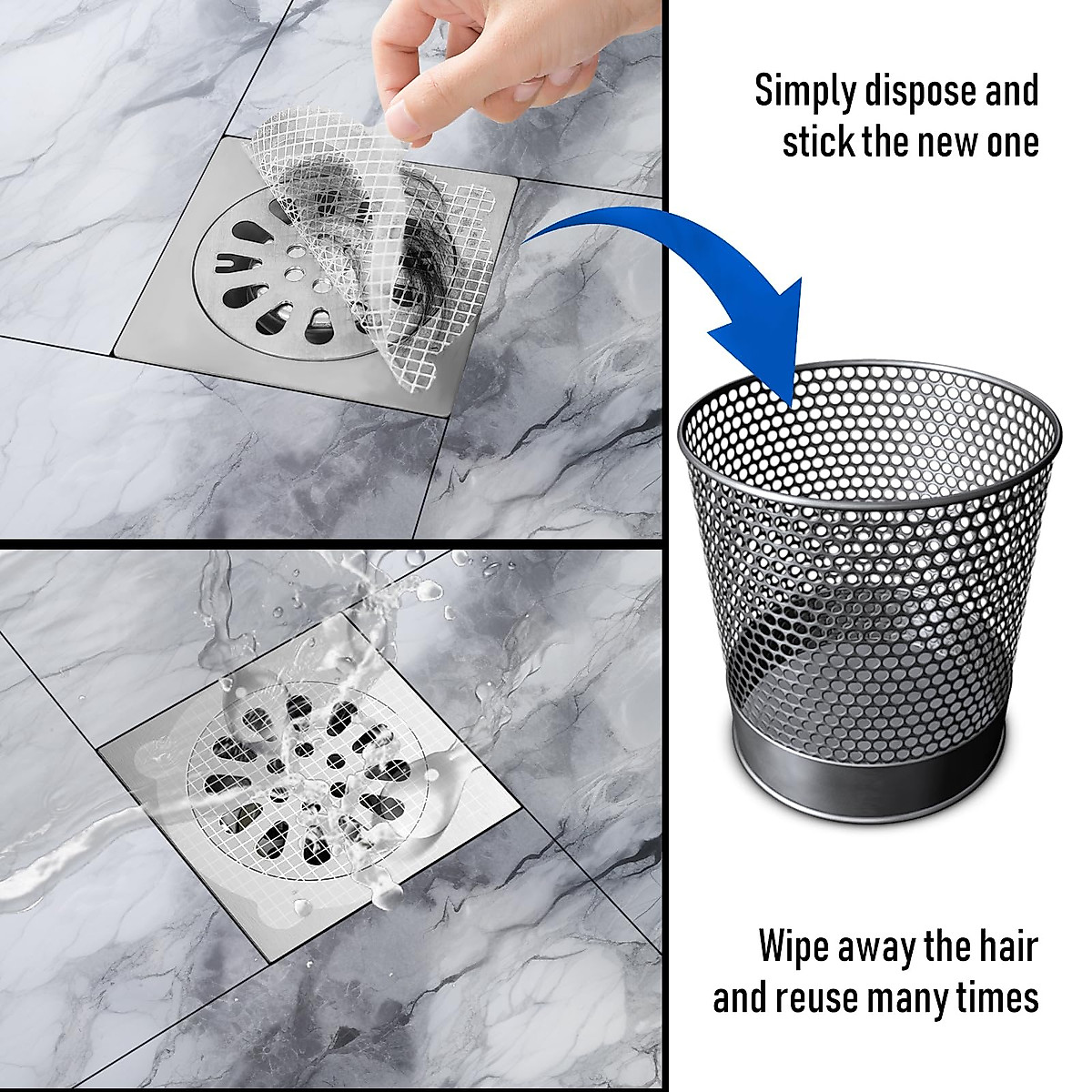 Simply dispose and stick the new one

Wipe away the hair and reuse many times