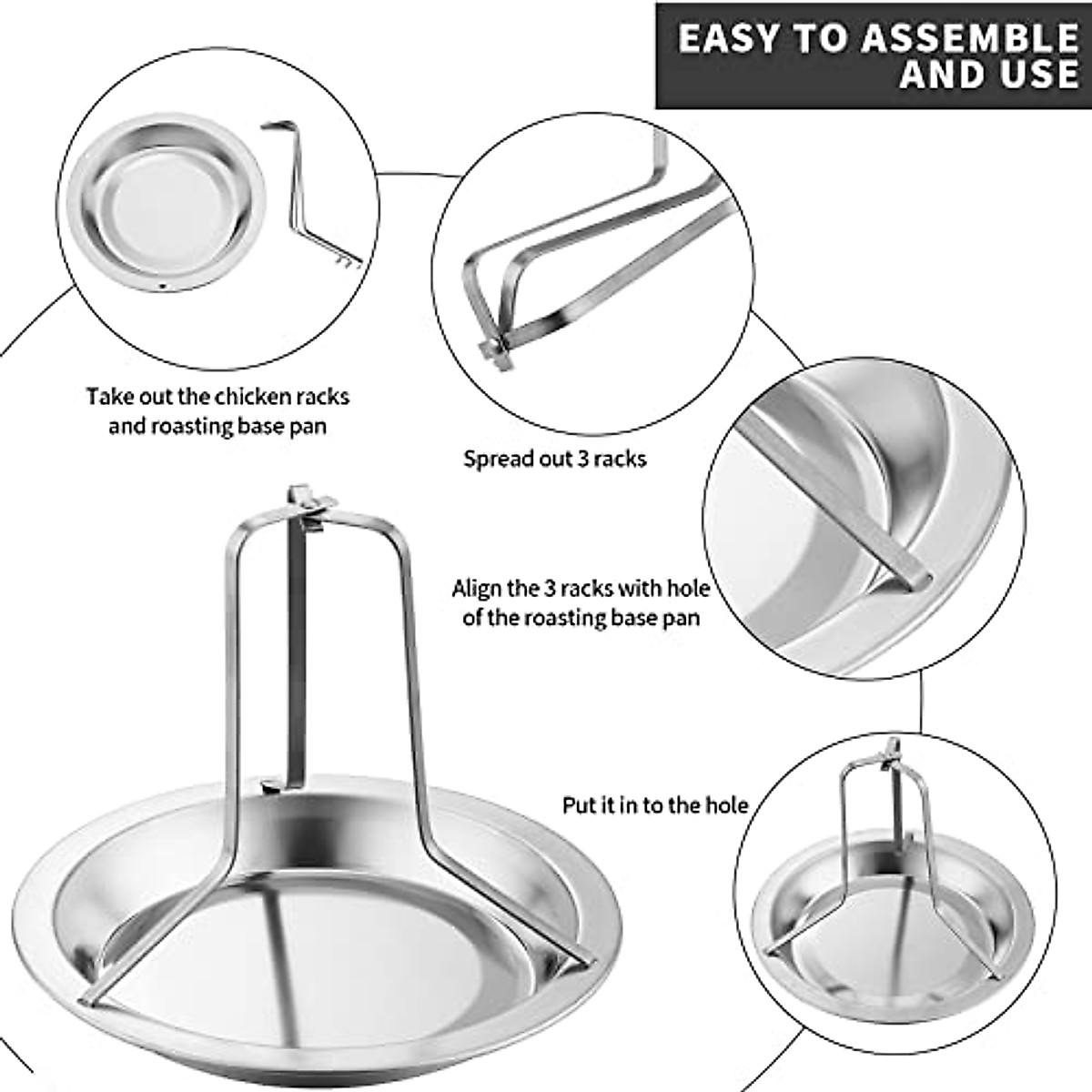 EASY TO ASSEMBLE AND USE

Take out the chicken racks and roasting base pan

Spread out 3 racks

Align the 3 racks with hole of the roasting base pan

Put it in to the hole