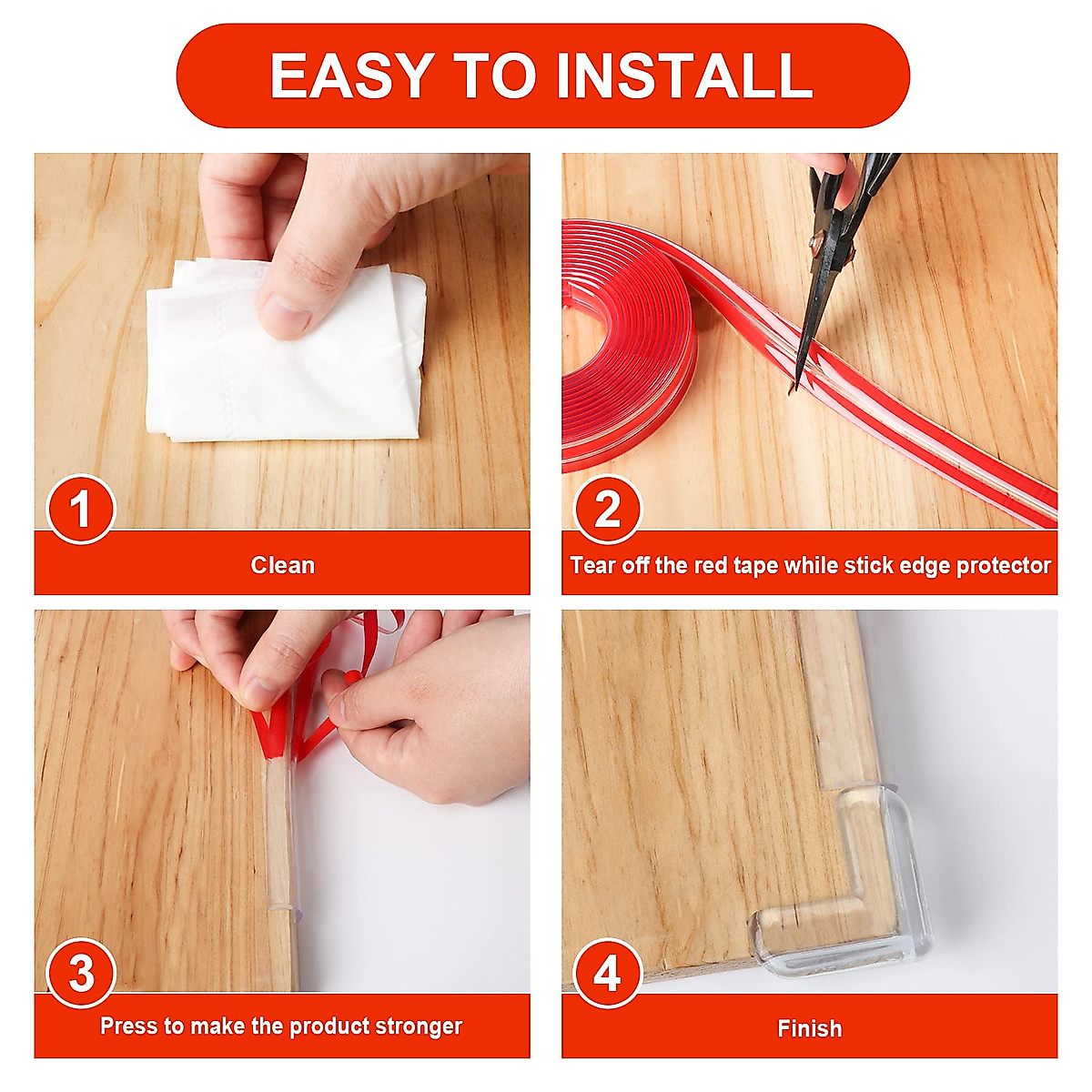 EASY TO INSTALL

1

Clean

2

Tear off the red tape while stick edge protector

3

Press to make the product stronger

4

Finish