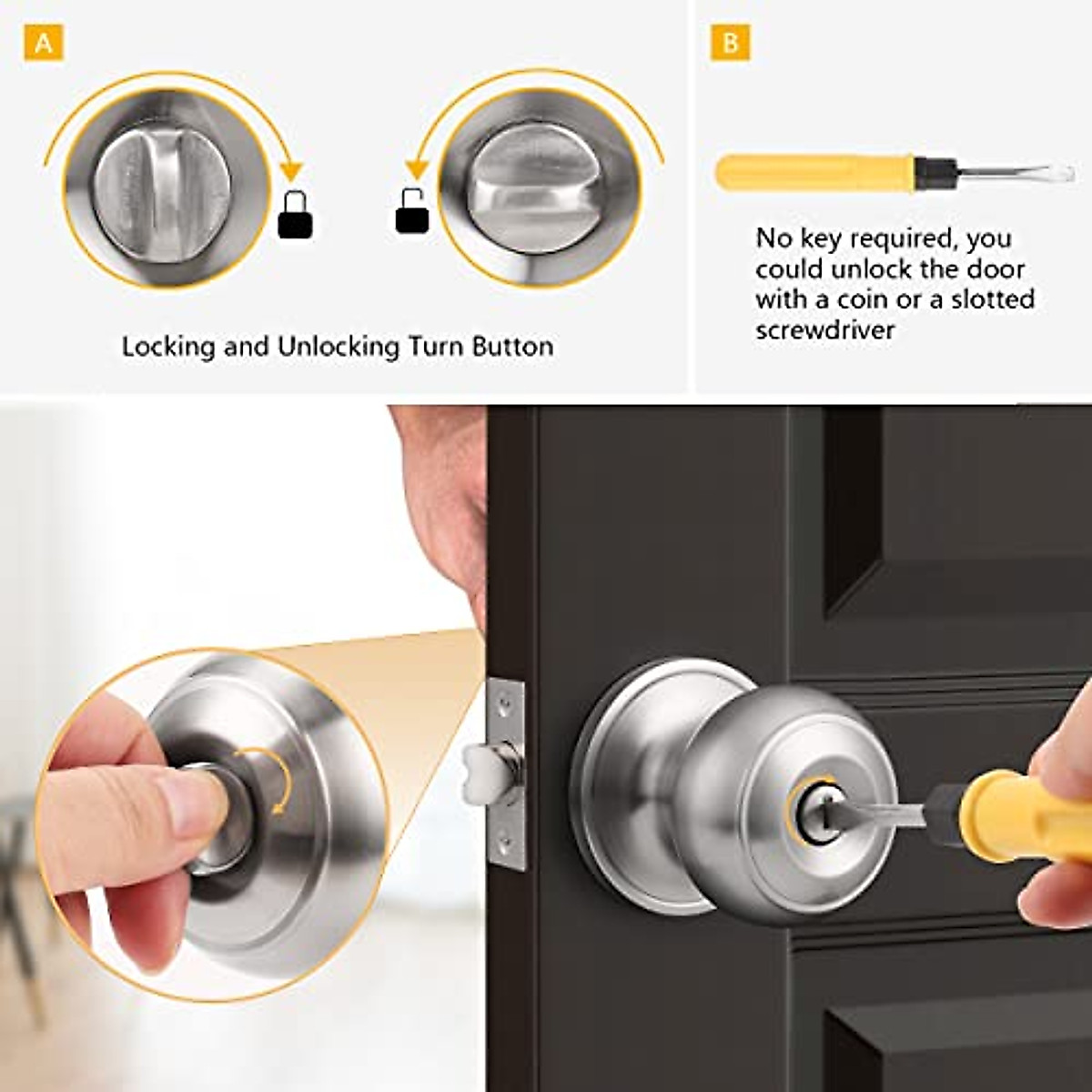 A

Locking and Unlocking Turn Button

B

No key required, you could unlock the door with a coin or a slotted screwdriver