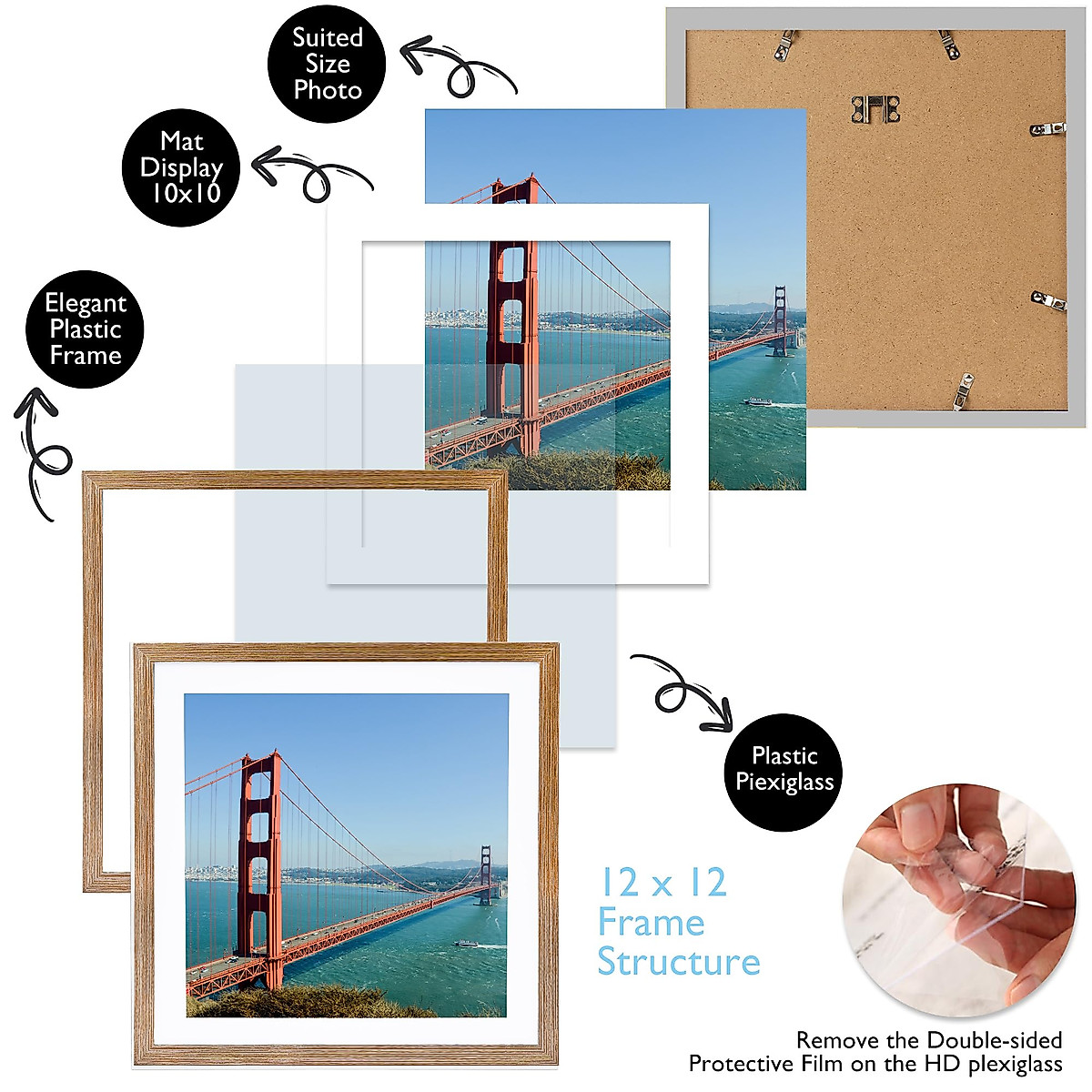 Suited Size Photo

Mat Display 10x10

Elegant Plastic Frame

Plastic Plexiglass

12 x 12 Frame Structure

Remove the Double-sided Protective Film on the HD plexiglass