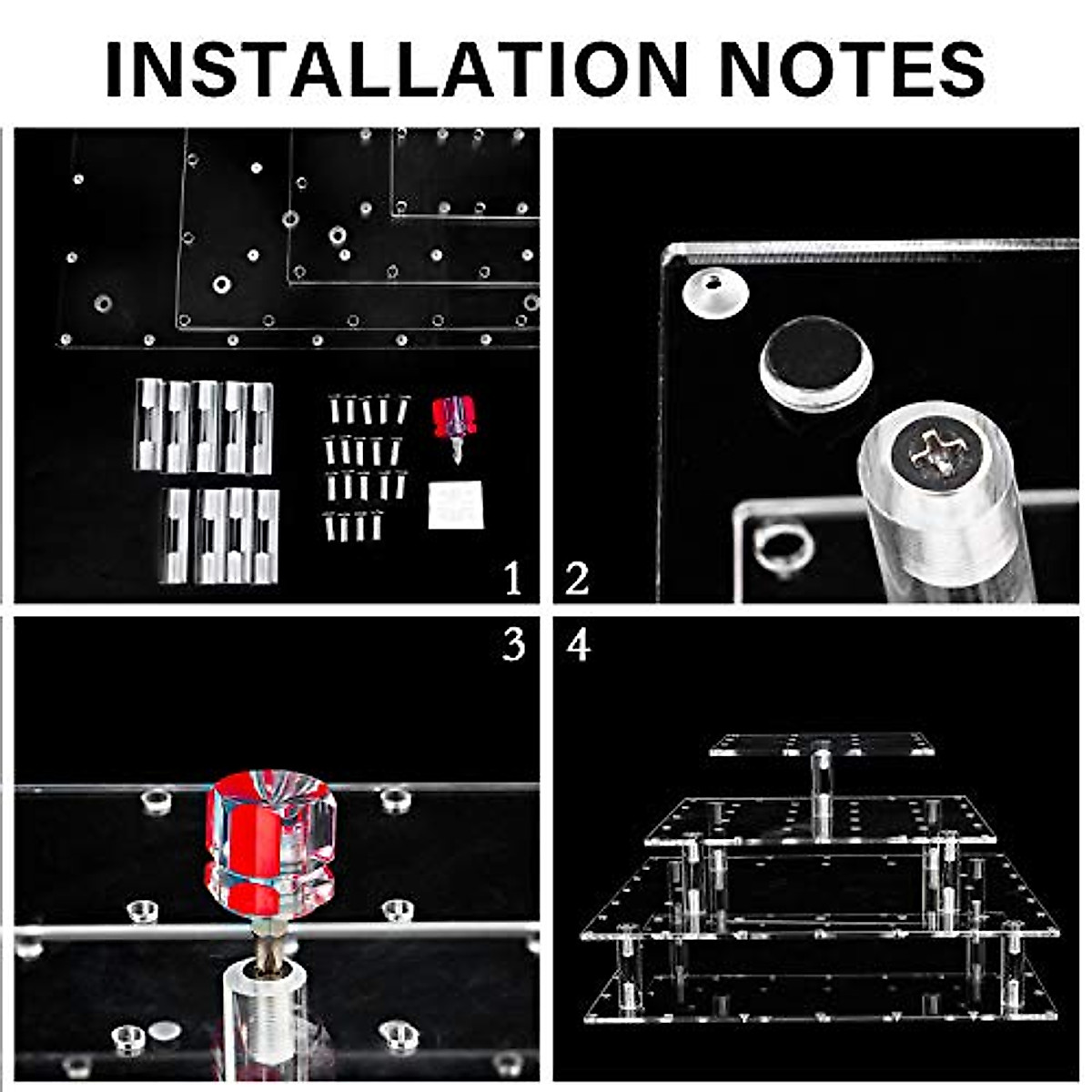 INSTALLATION NOTES

1

2

3

4