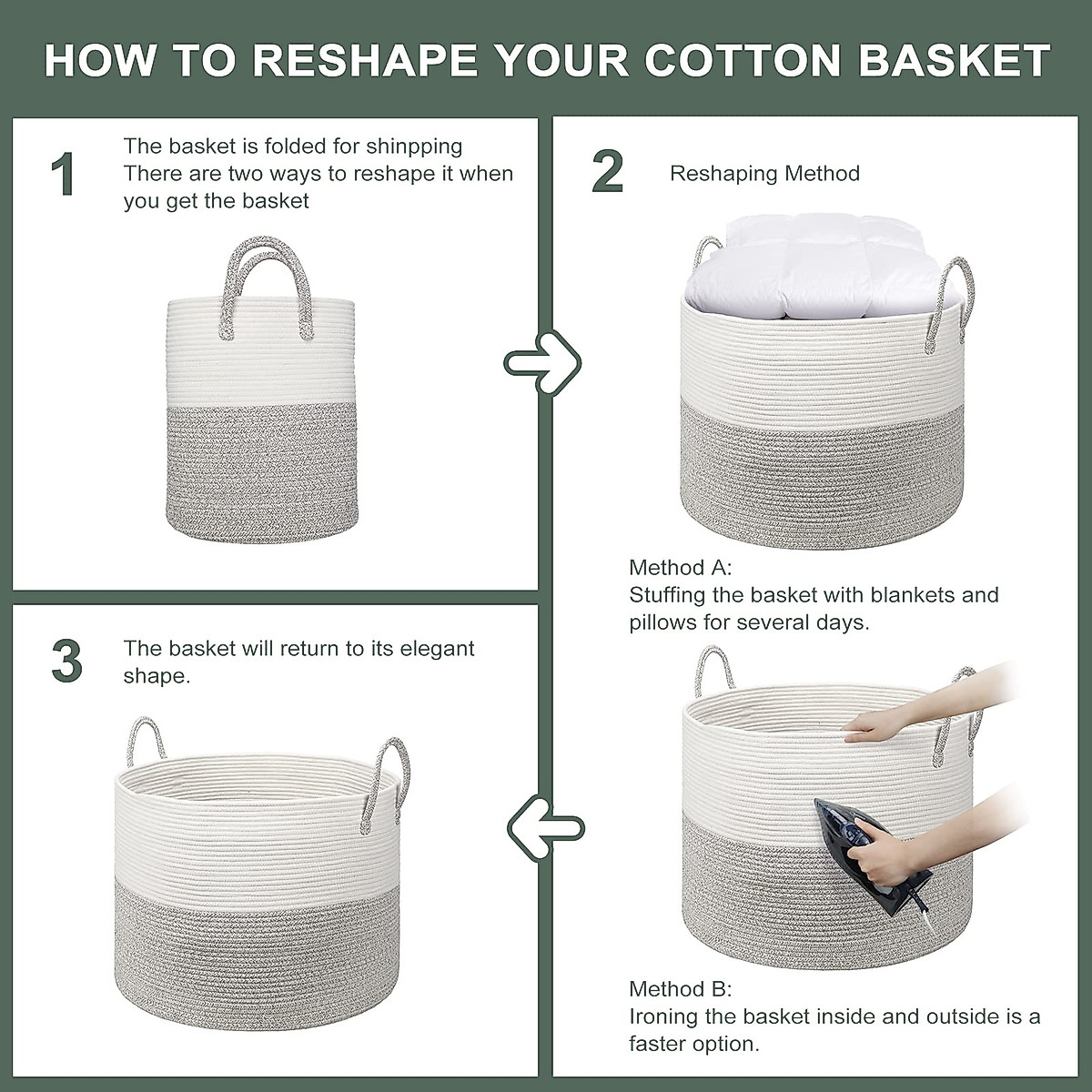 HOW TO RESHAPE YOUR COTTON BASKET

1

The basket is folded for shinpping
There are two ways to reshape it when you get the basket

2

Reshaping Method

Method A:
Stuffing the basket with blankets and pillows for several days.

Method B:
Ironing the basket inside and outside is a faster option.

3

The basket will return to its elegant shape.