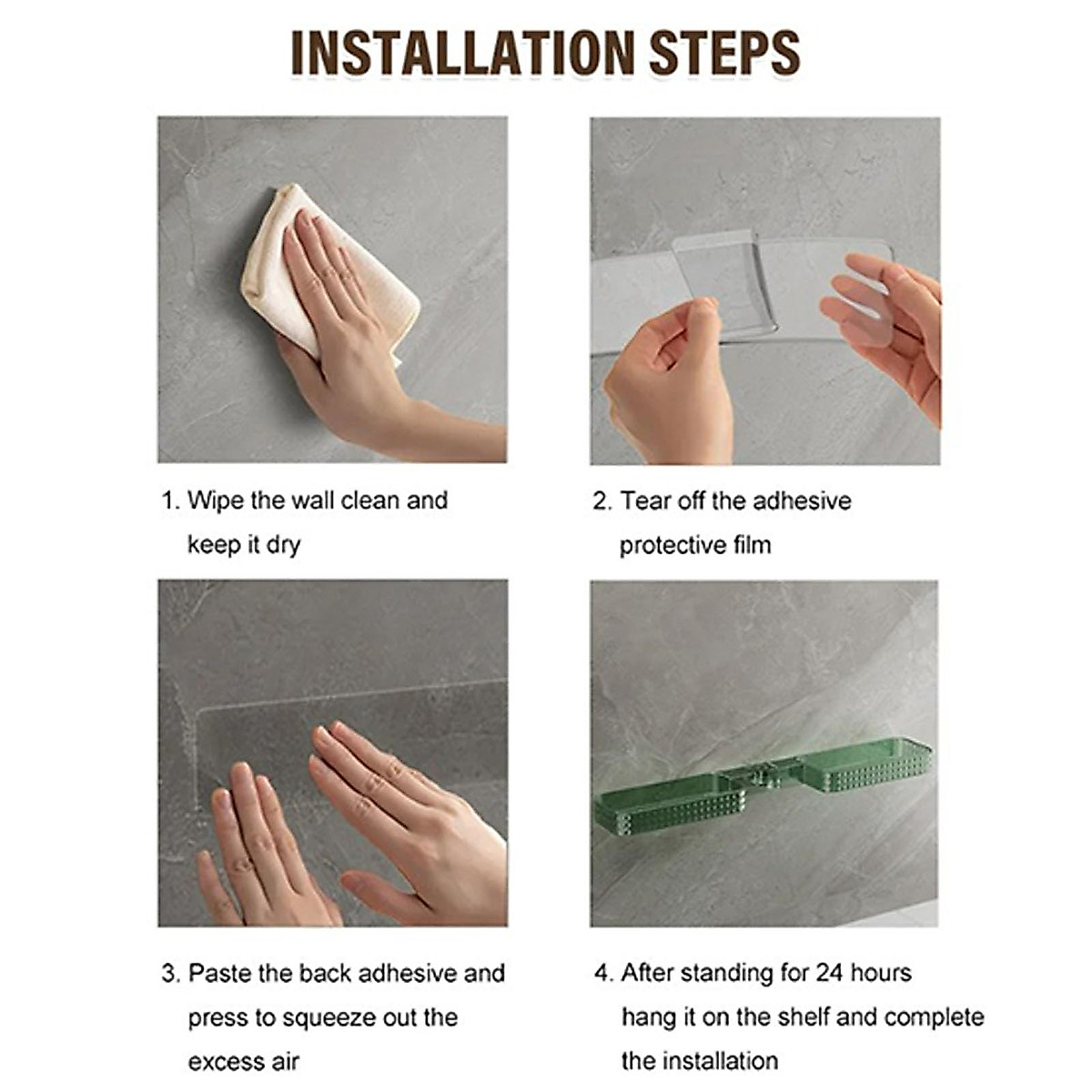 INSTALLATION STEPS

1. Wipe the wall clean and keep it dry

2. Tear off the adhesive protective film

3. Paste the back adhesive and press to squeeze out the excess air

4. After standing for 24 hours hang it on the shelf and complete the installation