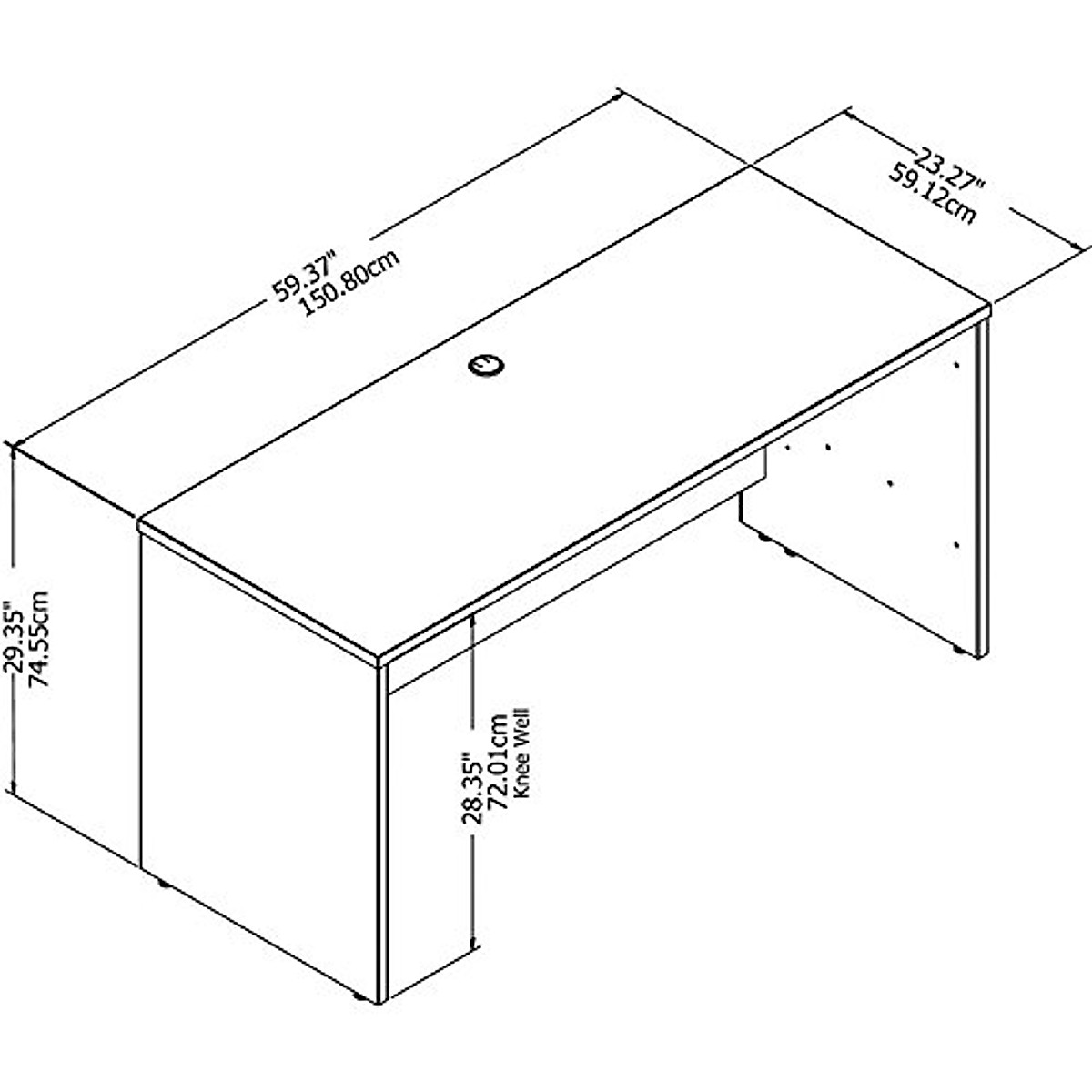 59.37"
150.80cm

23.27"
59.12cm

29.35"
74.55cm

28.35"
72.01cm
Knee Well