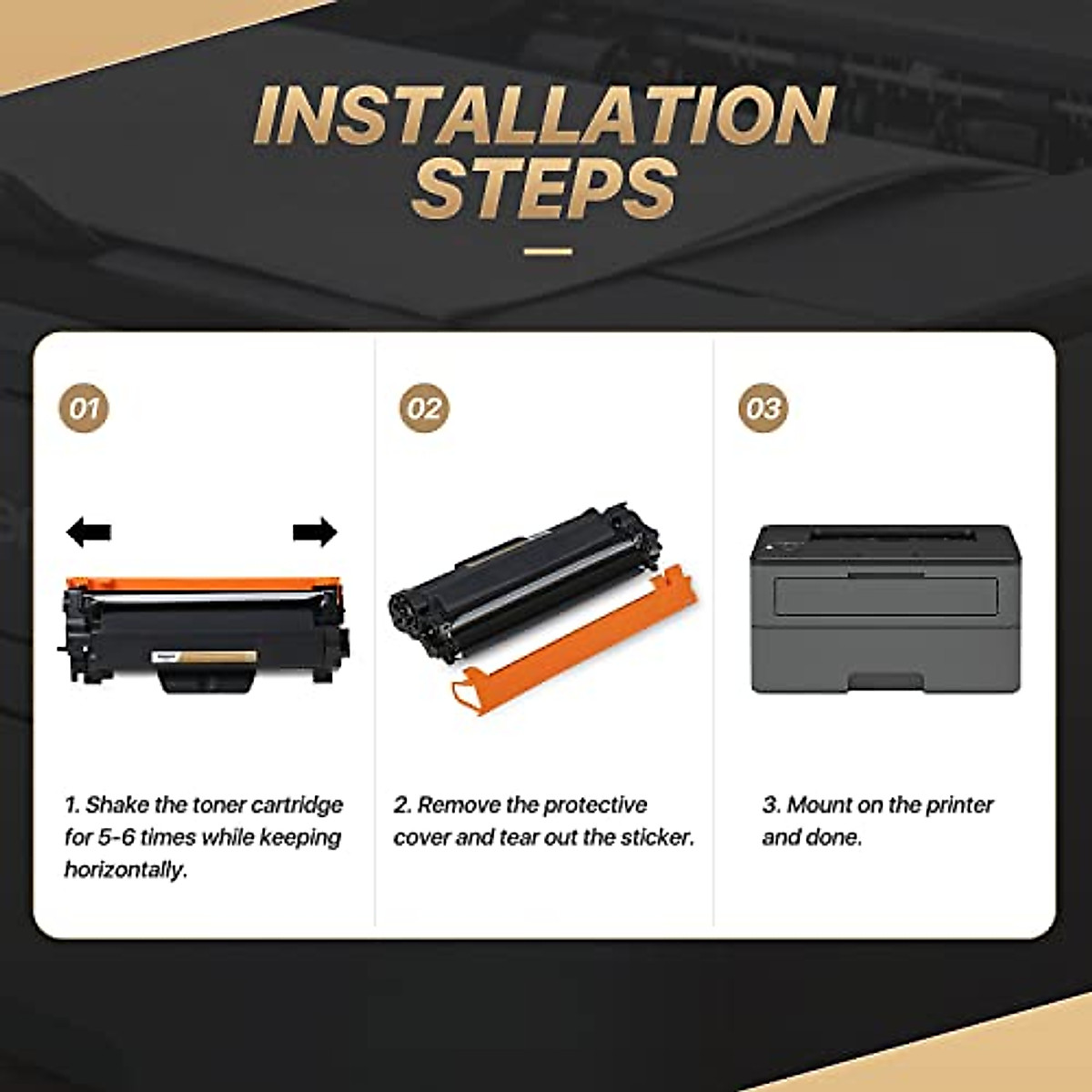 INSTALLATION STEPS

01

1. Shake the toner cartridge for 5-6 times while keeping horizontally.

02

2. Remove the protective cover and tear out the sticker.

03

3. Mount on the printer and done.