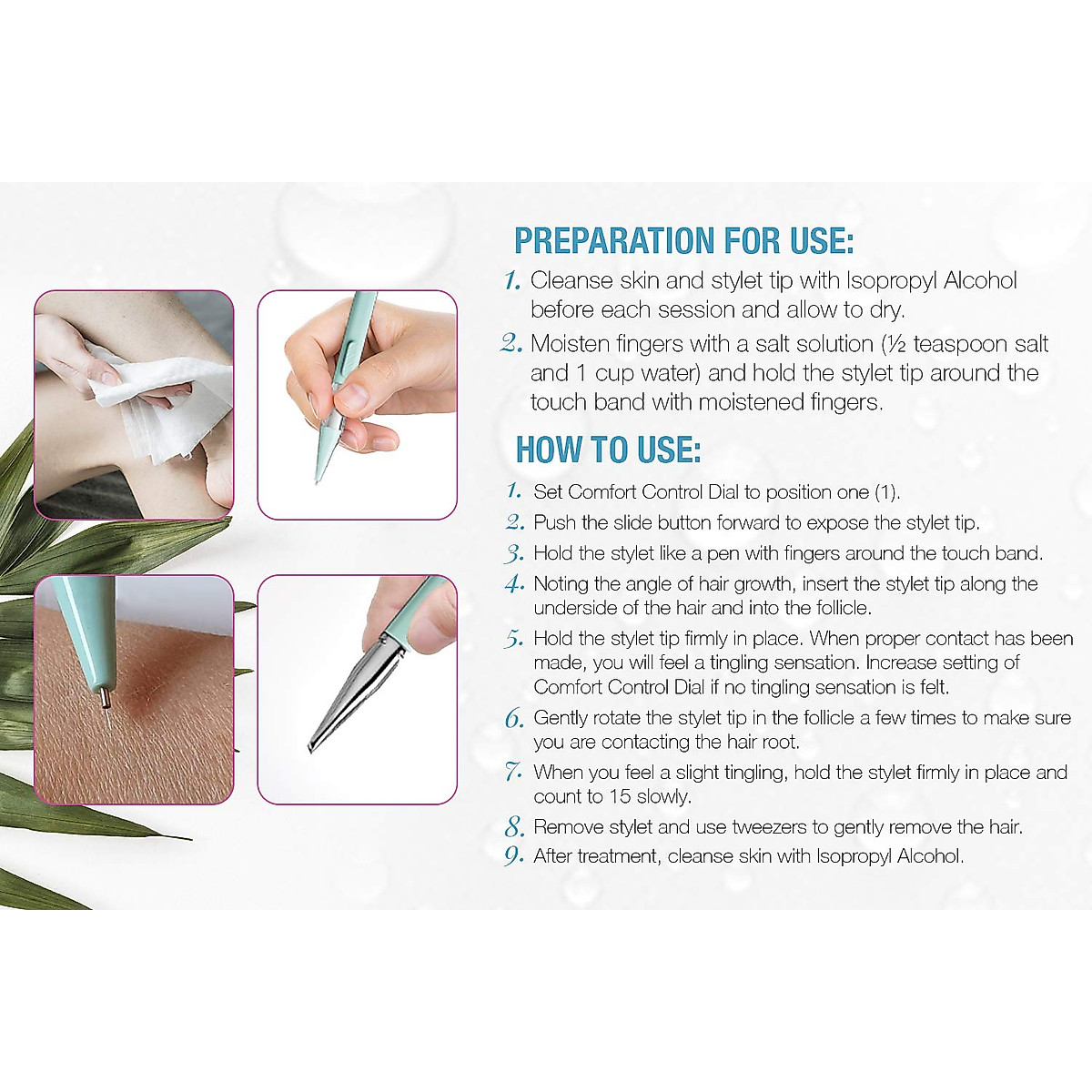 PREPARATION FOR USE:

1. Cleanse skin and stylet tip with Isopropyl Alcohol before each session and allow to dry.

2. Moisten fingers with a salt solution (½ teaspoon salt and 1 cup water) and hold the stylet tip around the touch band with moistened fingers.

HOW TO USE:

1. Set Comfort Control Dial to position one (1).

2. Push the slide button forward to expose the stylet tip.

3. Hold the stylet like a pen with fingers around the touch band.

4. Noting the angle of hair growth, insert the stylet tip along the underside of the hair and into the follicle.

5. Hold the stylet tip firmly in place. When proper contact has been made, you will feel a tingling sensation. Increase setting of Comfort Control Dial if no tingling sensation is felt.

6. Gently rotate the stylet tip in the follicle a few times to make sure you are contacting the hair root.

7. When you feel a slight tingling, hold the stylet firmly in place and count to 15 slowly.

8. Remove stylet and use tweezers to gently remove the hair.

9. After treatment, cleanse skin with Isopropyl Alcohol.