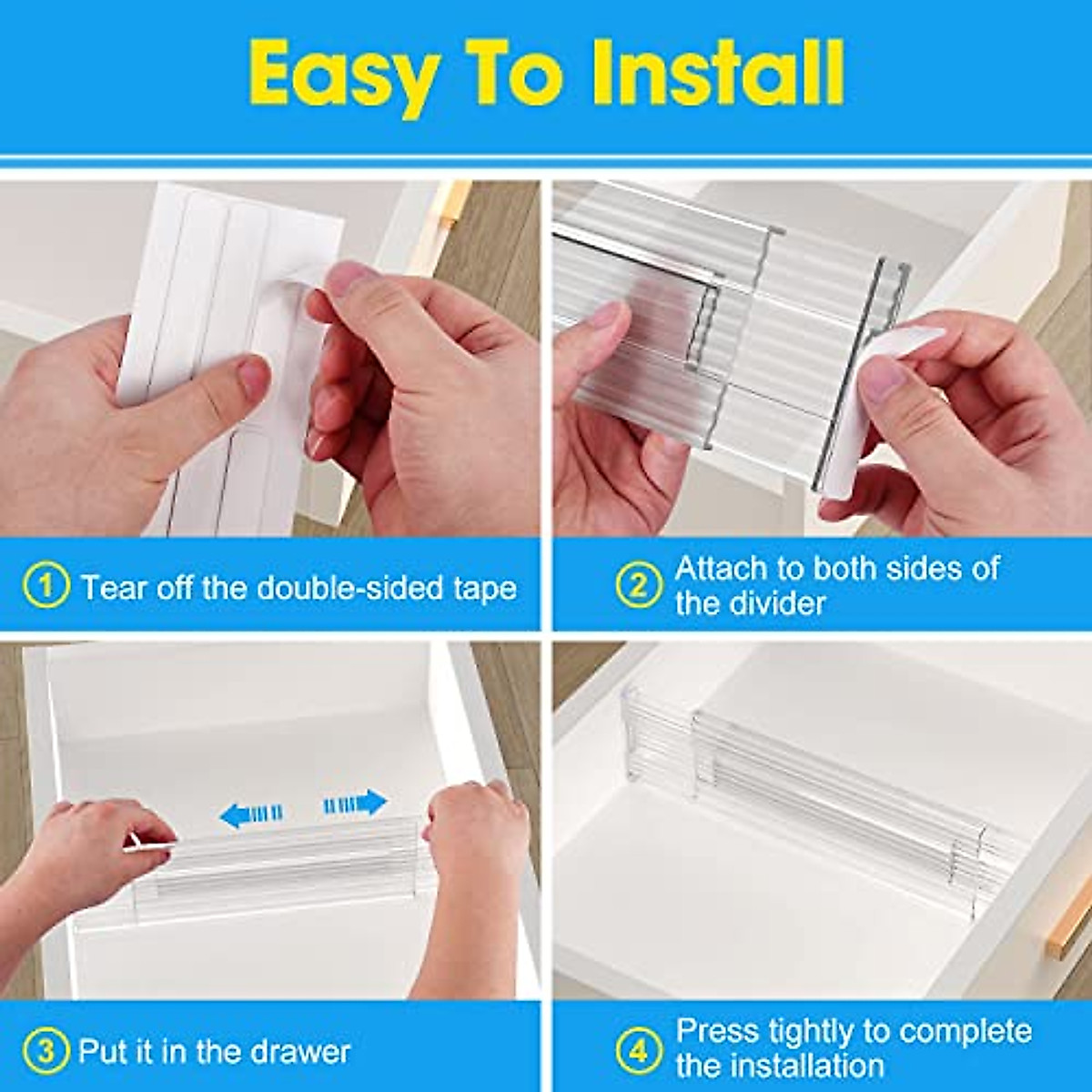 Easy To Install

1 Tear off the double-sided tape

2 Attach to both sides of the divider

3 Put it in the drawer

4 Press tightly to complete the installation