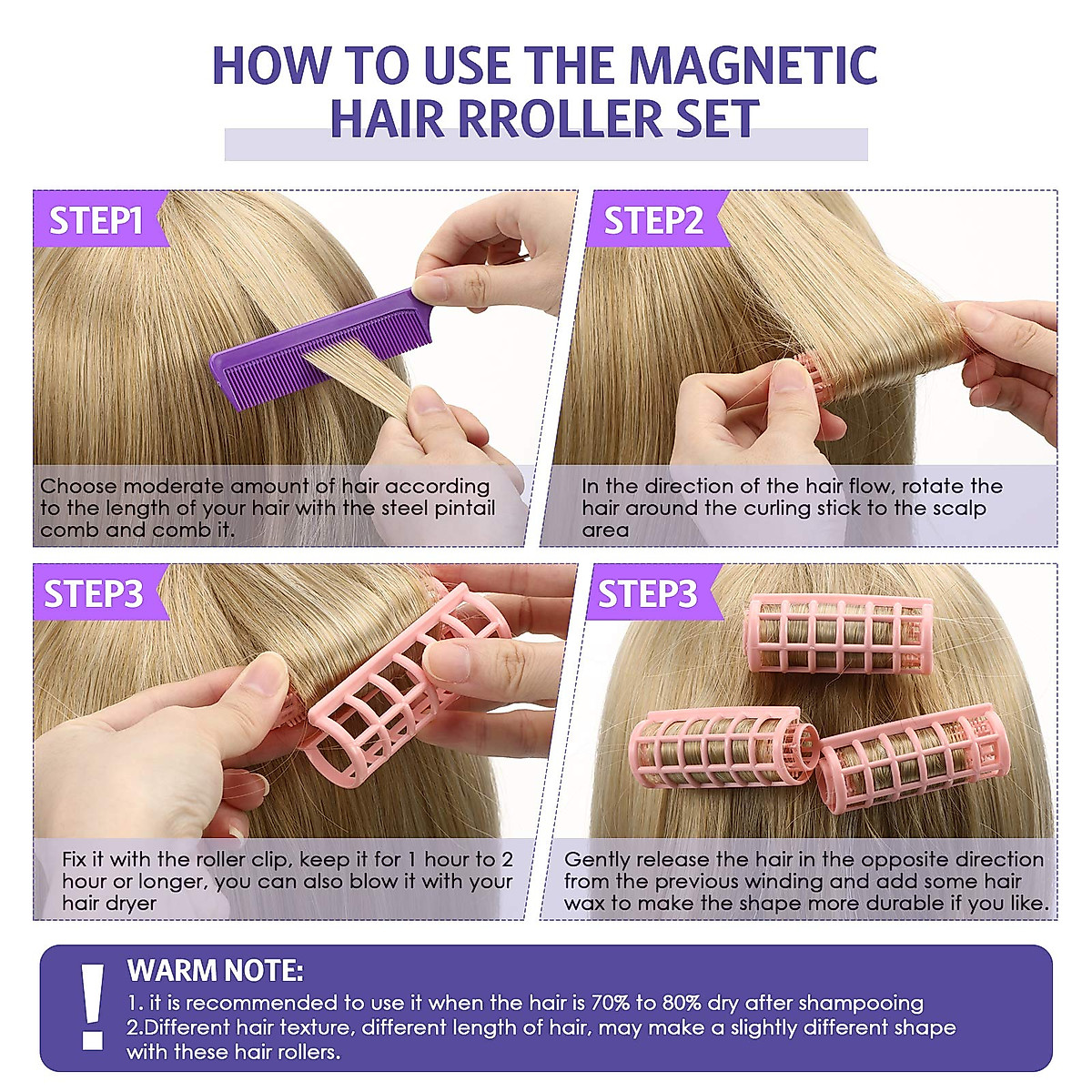 HOW TO USE THE MAGNETIC HAIR RROLLER SET

STEP1

Choose moderate amount of hair according to the length of your hair with the steel pintail comb and comb it.

STEP2

In the direction of the hair flow, rotate the hair around the curling stick to the scalp area

STEP3

Fix it with the roller clip, keep it for 1 hour to 2 hour or longer, you can also blow it with your hair dryer

STEP3

Gently release the hair in the opposite direction from the previous winding and add some hair wax to make the shape more durable if you like.

!

WARM NOTE:

1. it is recommended to use it when the hair is 70% to 80% dry after shampooing
2.Different hair texture, different length of hair, may make a slightly different shape with these hair rollers.