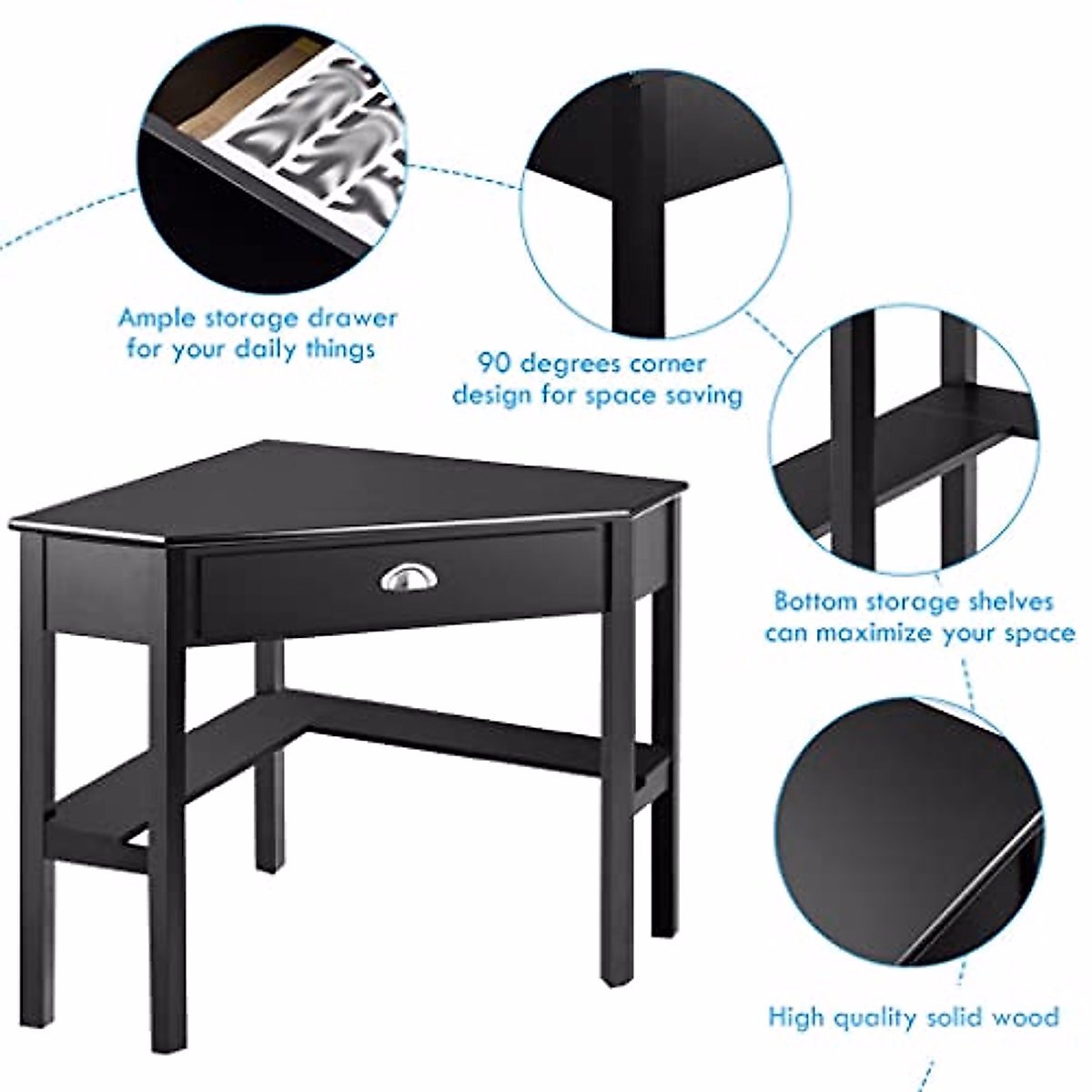 Ample storage drawer for your daily things

90 degrees corner design for space saving

Bottom storage shelves can maximize your space

High quality solid wood