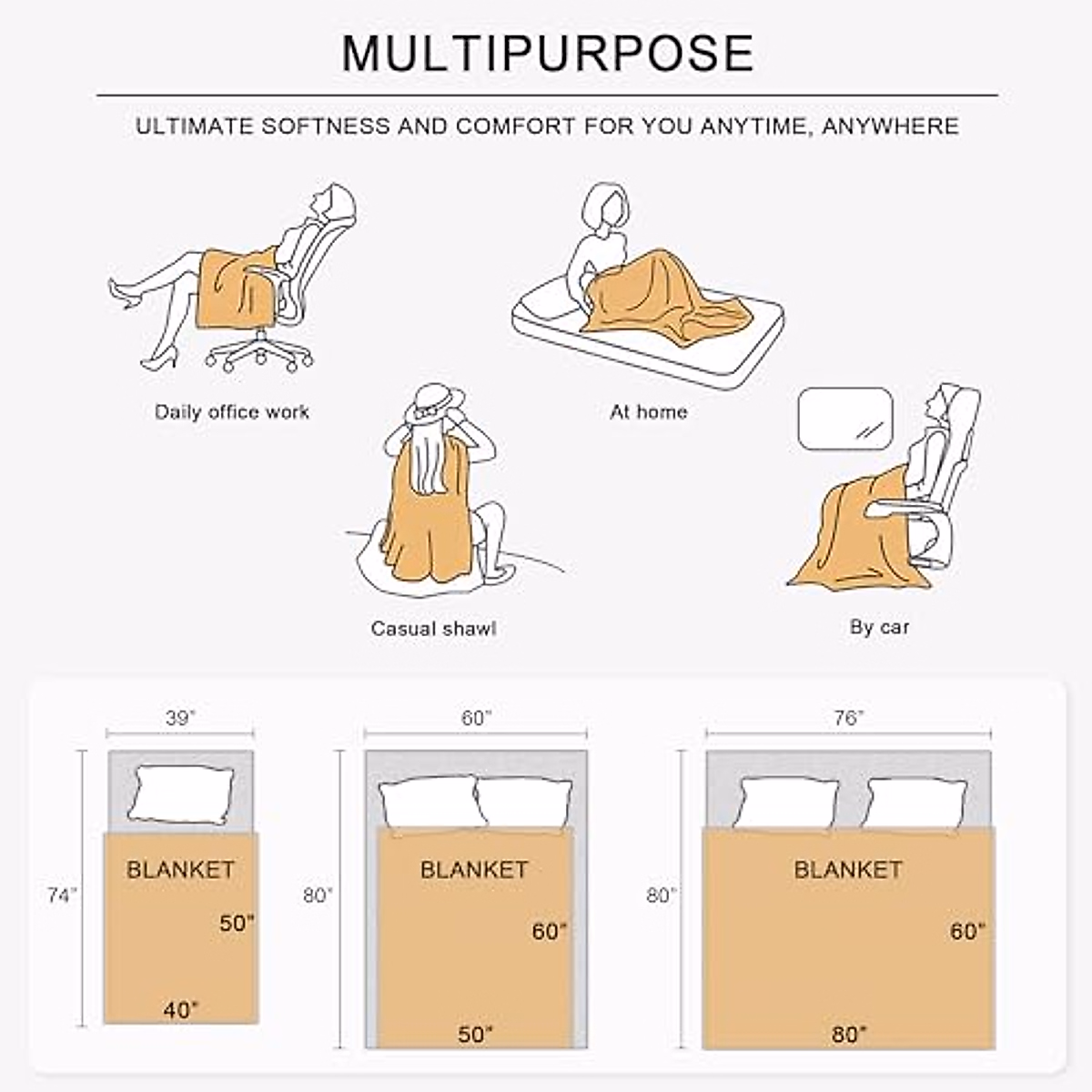 MULTIPURPOSE

ULTIMATE SOFTNESS AND COMFORT FOR YOU ANYTIME, ANYWHERE

Daily office work

At home

Casual shawl

By car

39"

74"

BLANKET

50"

40"

60"

80"

BLANKET

60"

50"

76"

80"

BLANKET

60"

80"