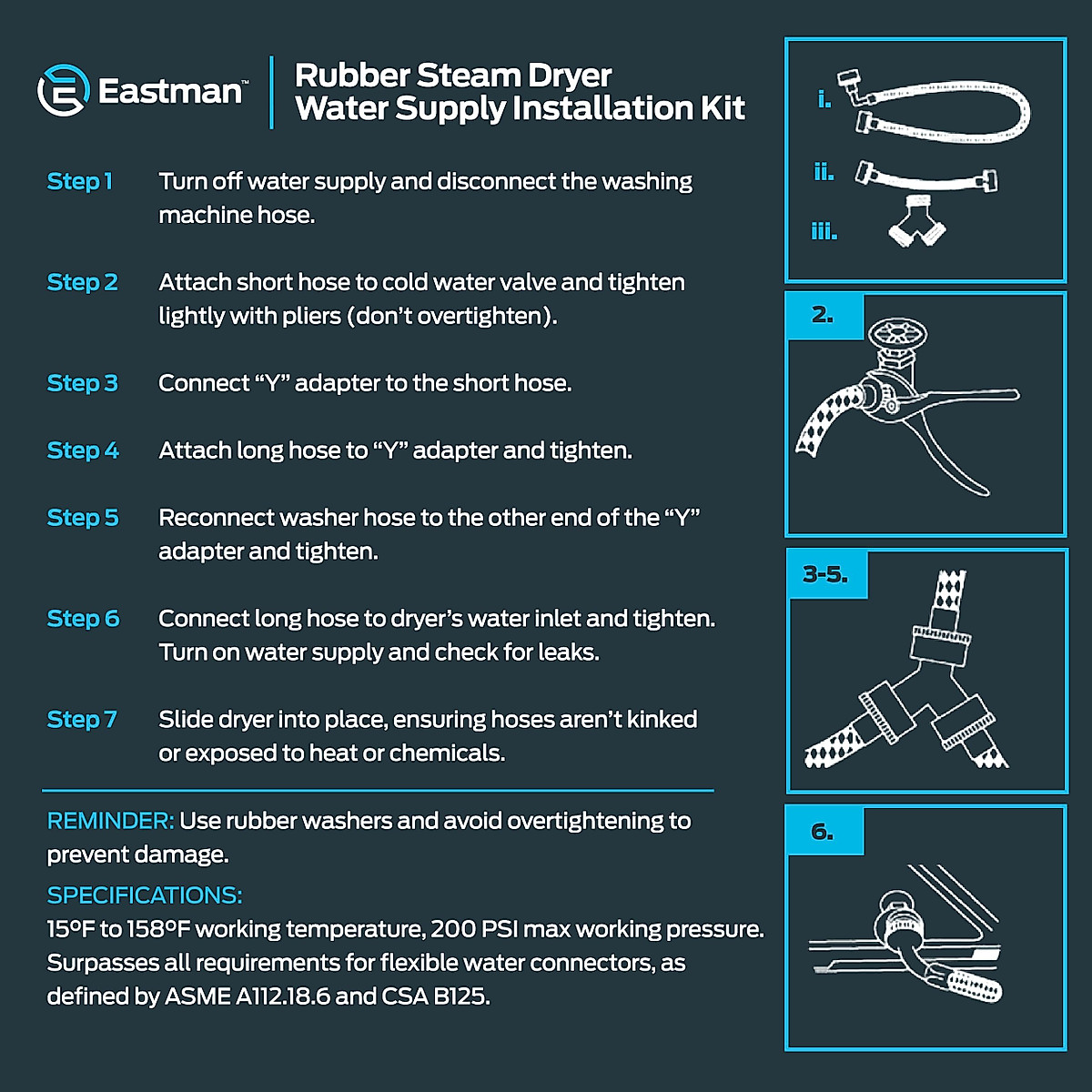 Eastman™

Rubber Steam Dryer Water Supply Installation Kit

Step 1 Turn off water supply and disconnect the washing machine hose.

Step 2 Attach short hose to cold water valve and tighten lightly with pliers (don't overtighten).

Step 3 Connect "Y" adapter to the short hose.

Step 4 Attach long hose to "Y" adapter and tighten.

Step 5 Reconnect washer hose to the other end of the "Y" adapter and tighten.

Step 6 Connect long hose to dryer's water inlet and tighten. Turn on water supply and check for leaks.

Step 7 Slide dryer into place, ensuring hoses aren't kinked or exposed to heat or chemicals.

REMINDER: Use rubber washers and avoid overtightening to prevent damage.

SPECIFICATIONS:
15°F to 158°F working temperature, 200 PSI max working pressure. Surpasses all requirements for flexible water connectors, as defined by ASME A112.18.6 and CSA B125.

i.
ii.
iii.

2.

3-5.

6.