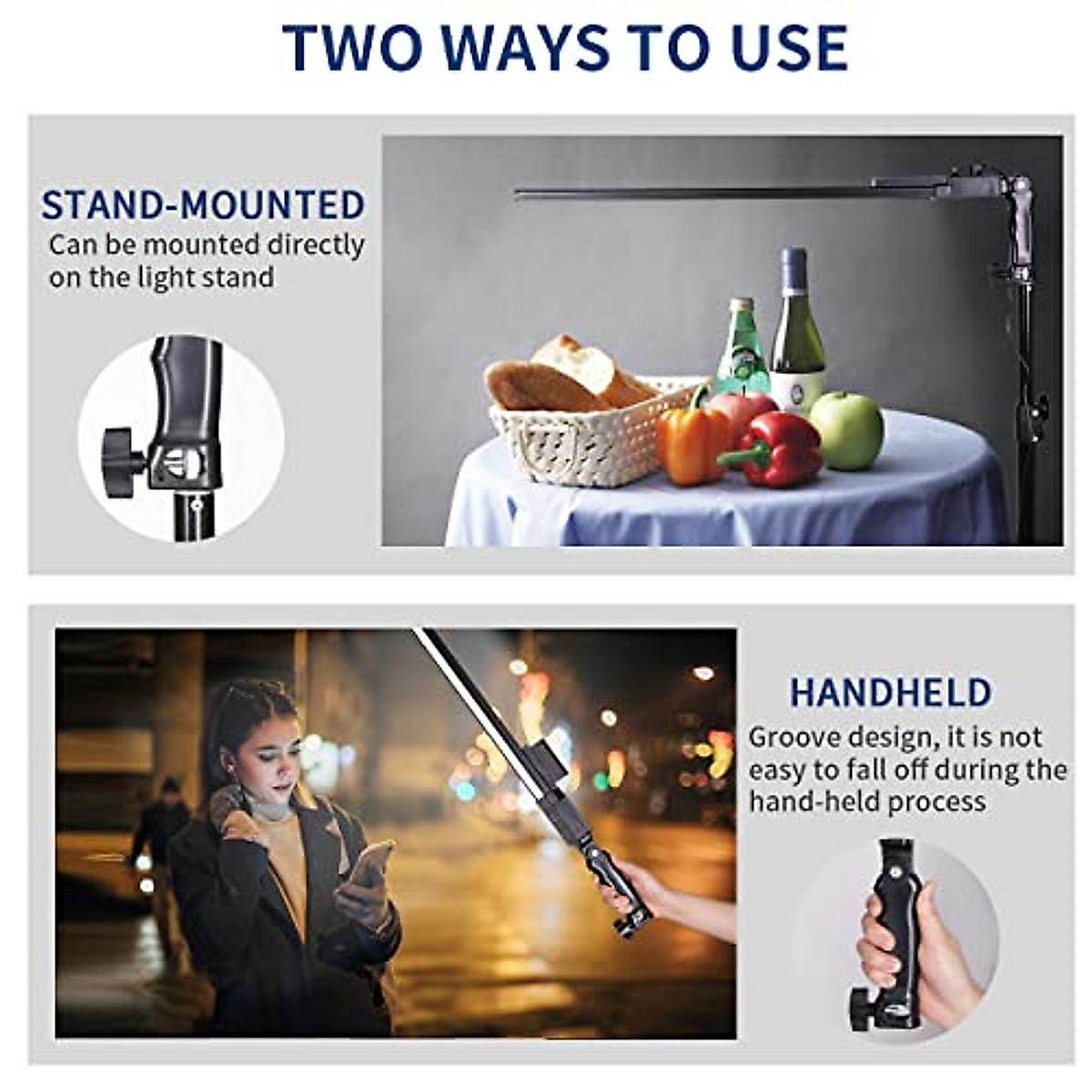 TWO WAYS TO USE

STAND-MOUNTED
Can be mounted directly on the light stand

HANDHELD
Groove design, it is not easy to fall off during the hand-held process