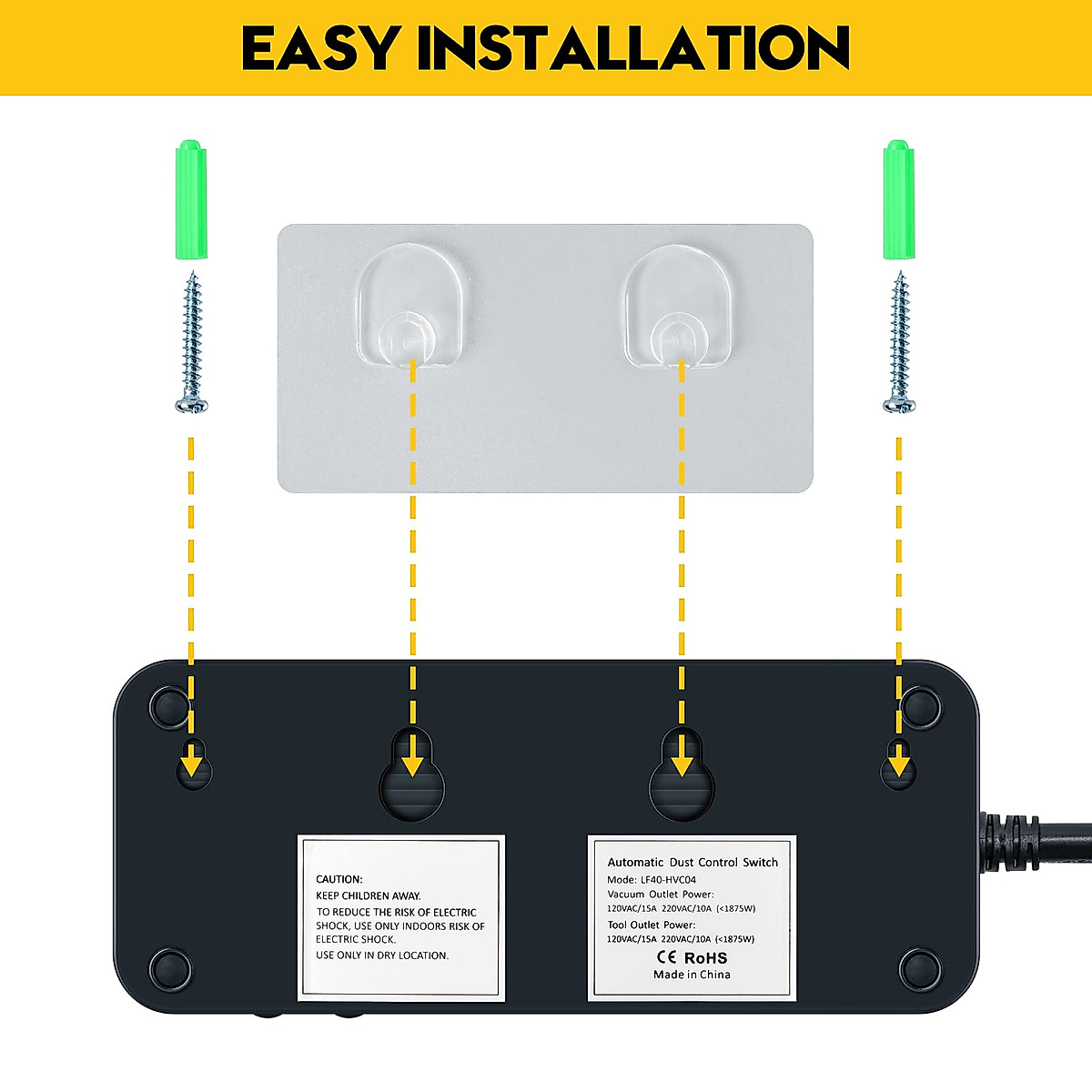 EASY INSTALLATION

CAUTION:
KEEP CHILDREN AWAY.
TO REDUCE THE RISK OF ELECTRIC SHOCK, USE ONLY INDOORS RISK OF ELECTRIC SHOCK.
USE ONLY IN DRY LOCATION.

Automatic Dust Control Switch
Mode: LF40-HVC04
Vacuum Outlet Power:
120VAC/15A 220VAC/10A (<1875W)
Tool Outlet Power:
120VAC/15A 220VAC/10A (<1875W)
CE RoHS
Made in China