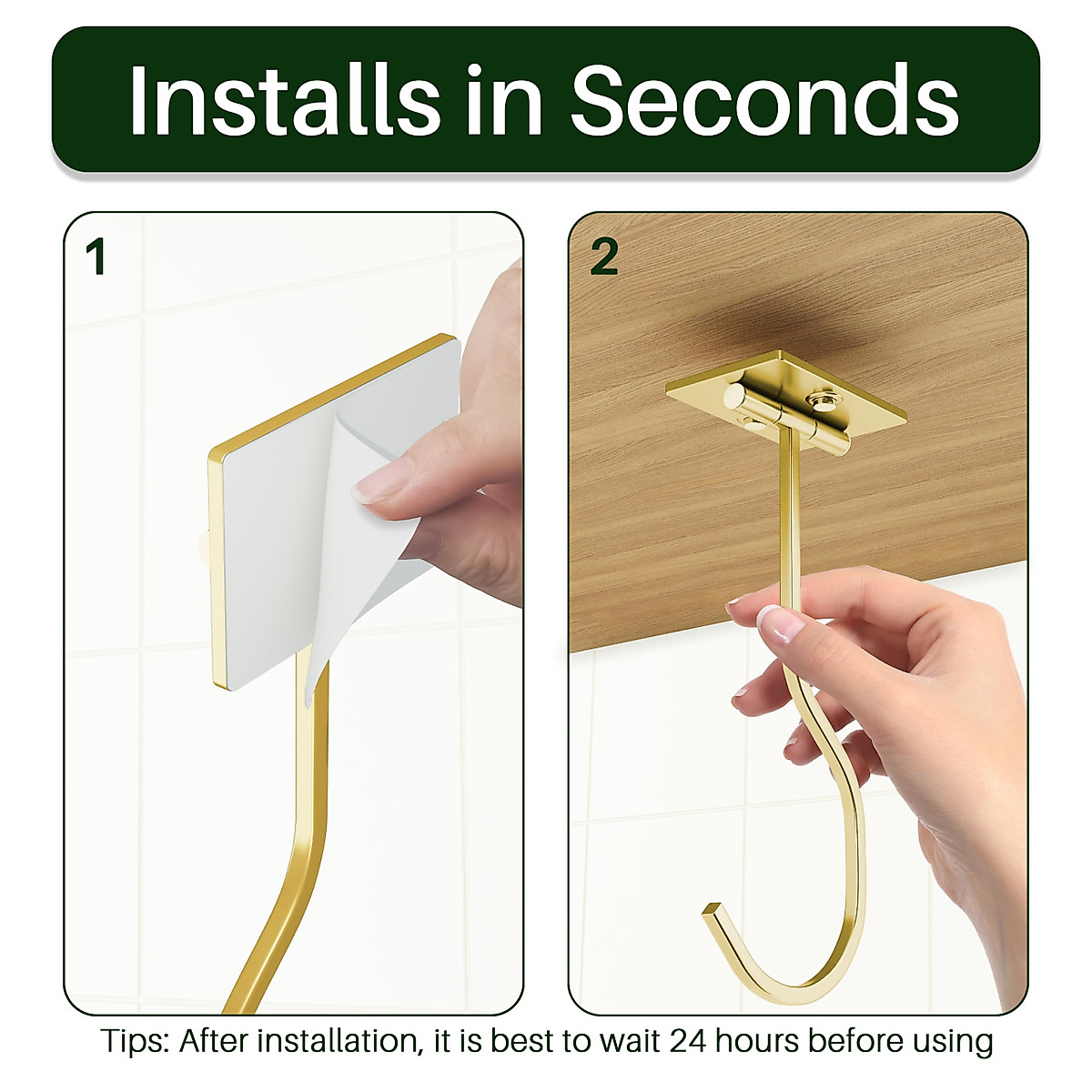 Installs in Seconds

1

2

Tips: After installation, it is best to wait 24 hours before using