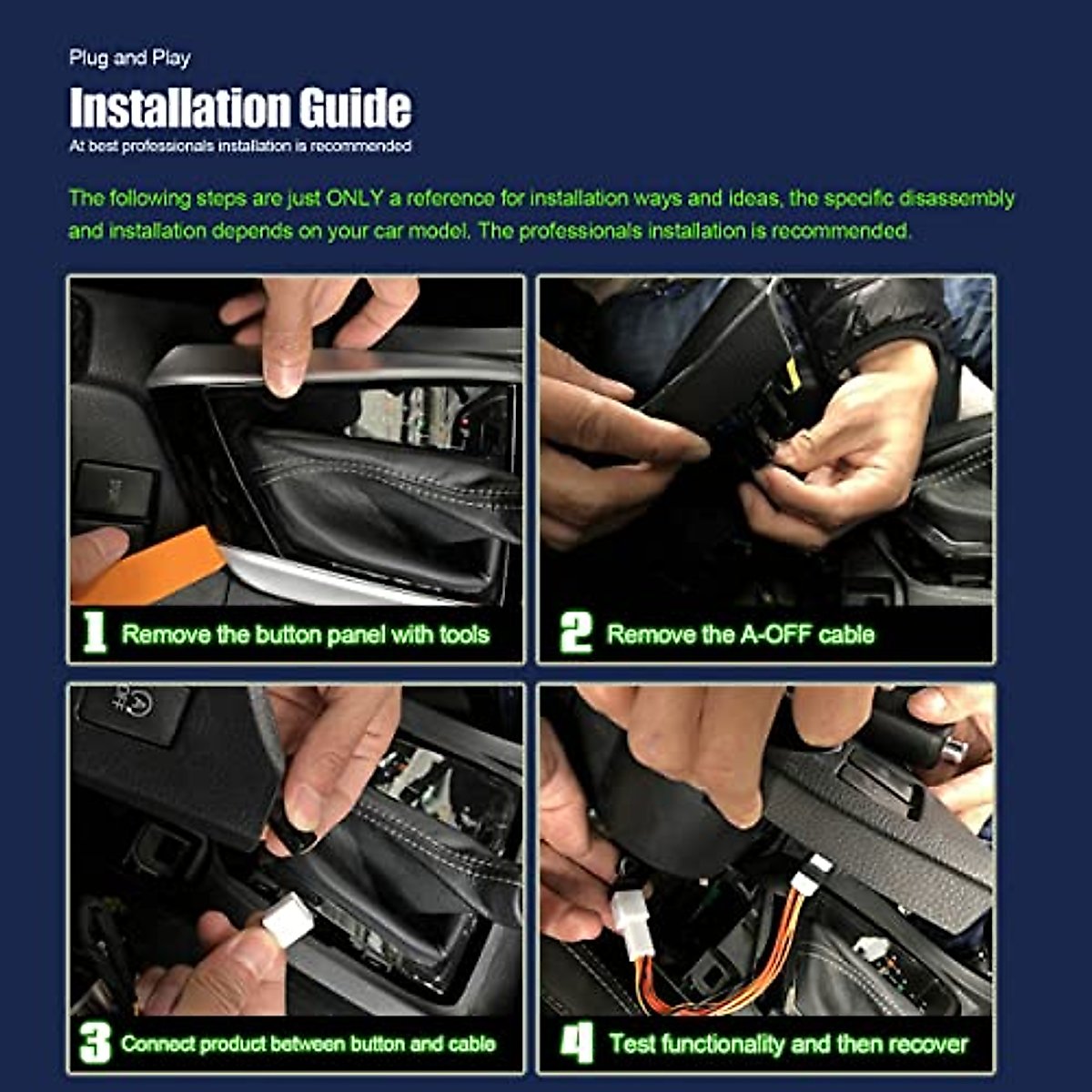 Plug and Play

Installation Guide

At best professionals installation is recommended

The following steps are just ONLY a reference for installation ways and ideas, the specific disassembly and installation depends on your car model. The professionals installation is recommended.

1 Remove the button panel with tools

2 Remove the A-OFF cable

3 Connect product between button and cable

4 Test functionality and then recover