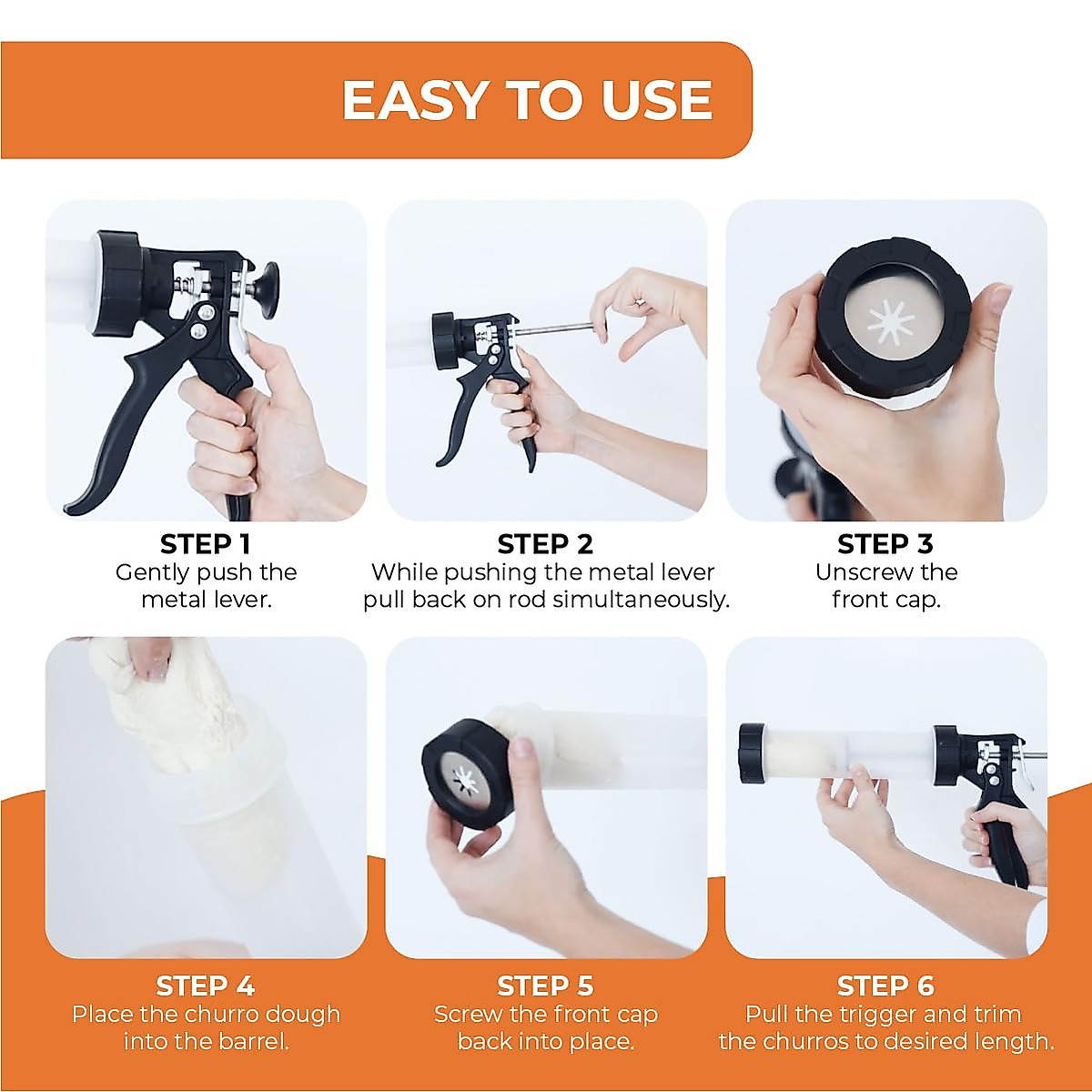 EASY TO USE

STEP 1
Gently push the metal lever.

STEP 2
While pushing the metal lever pull back on rod simultaneously.

STEP 3
Unscrew the front cap.

STEP 4
Place the churro dough into the barrel.

STEP 5
Screw the front cap back into place.

STEP 6
Pull the trigger and trim the churros to desired length.