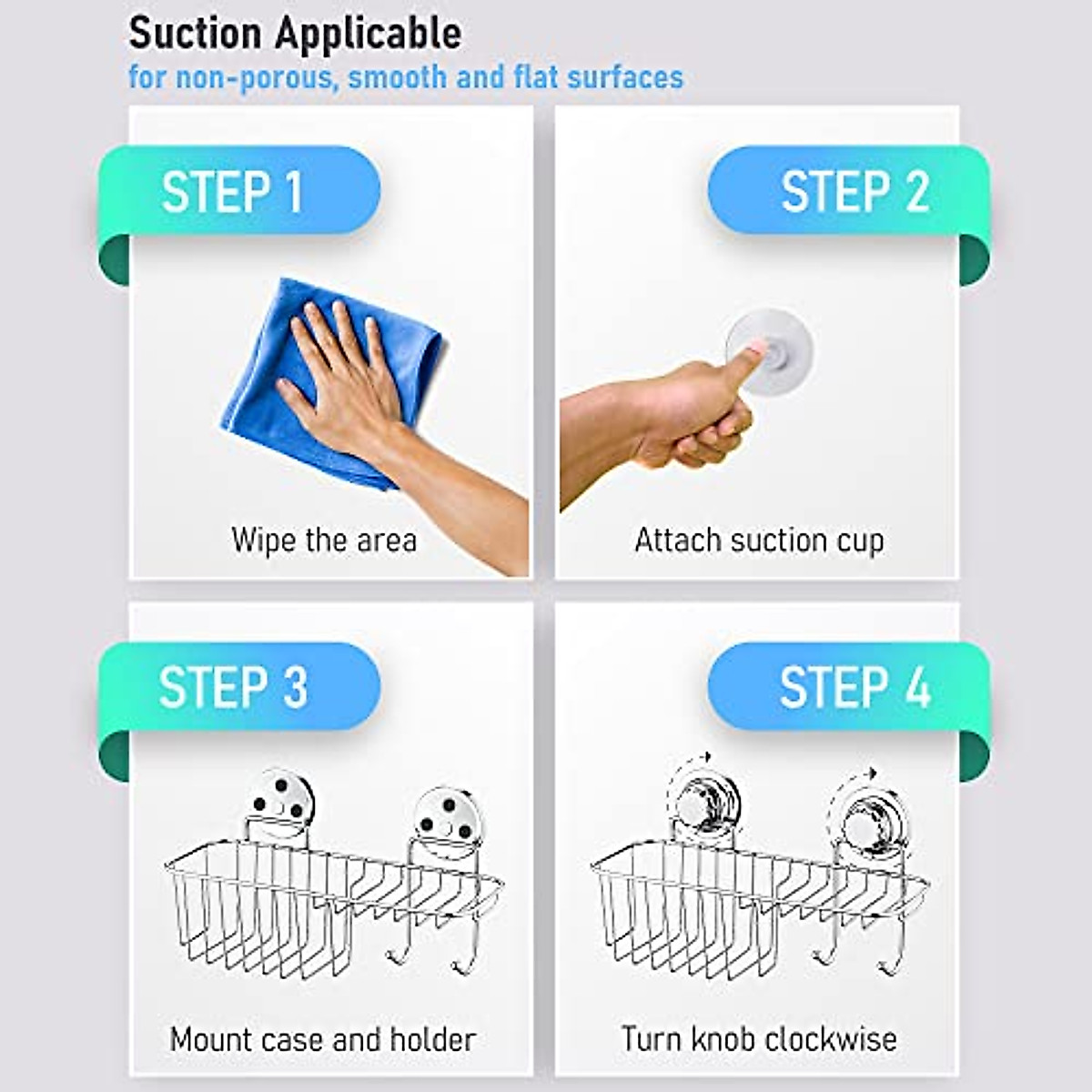 Suction Applicable
for non-porous, smooth and flat surfaces

STEP 1
Wipe the area

STEP 2
Attach suction cup

STEP 3
Mount case and holder

STEP 4
Turn knob clockwise