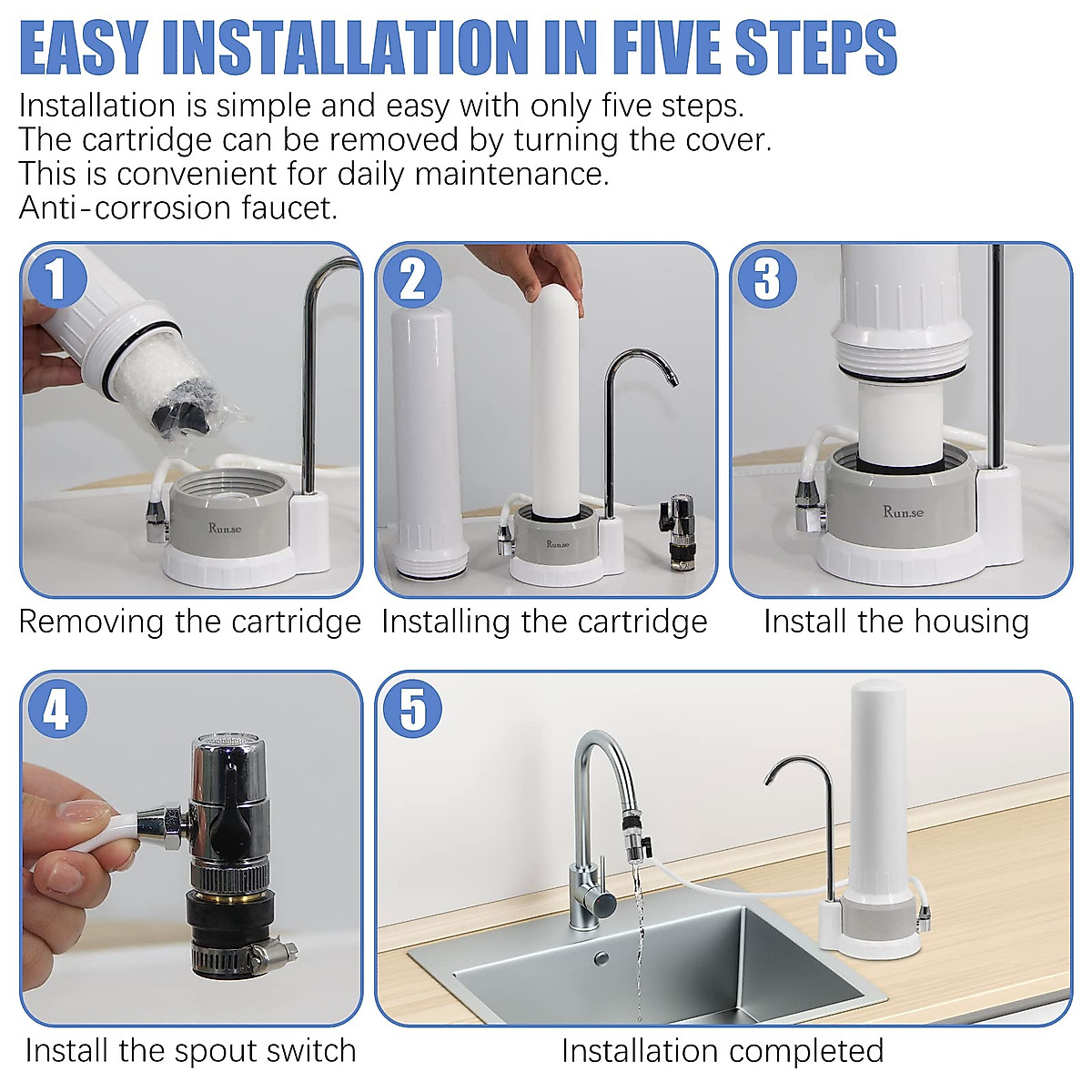 EASY INSTALLATION IN FIVE STEPS

Installation is simple and easy with only five steps.
The cartridge can be removed by turning the cover.
This is convenient for daily maintenance.
Anti-corrosion faucet.

1

Run.se

Removing the cartridge

2

Run.se

Installing the cartridge

3

Run.se

Install the housing

4

Install the spout switch

5

Installation completed