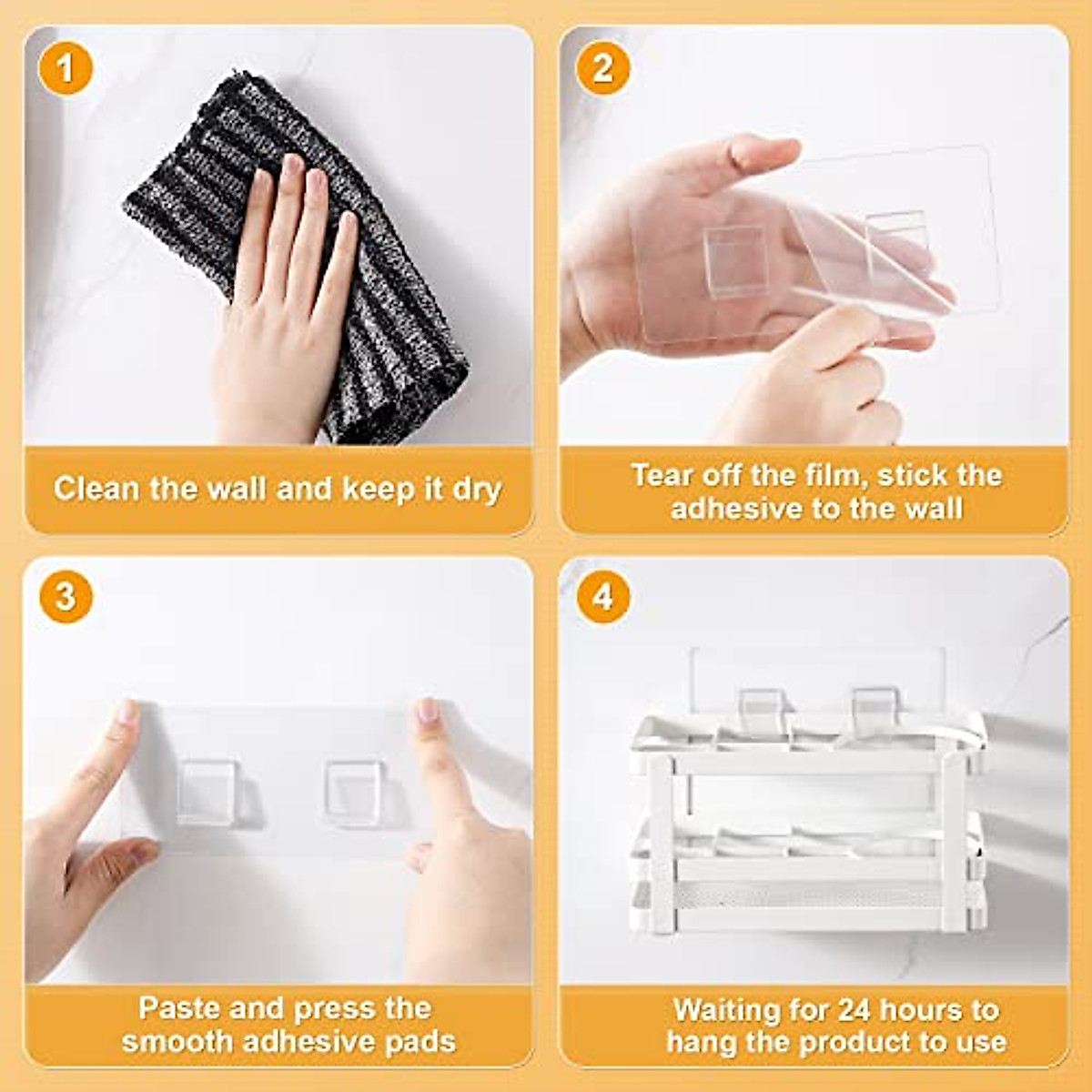 1

Clean the wall and keep it dry

2

Tear off the film, stick the adhesive to the wall

3

Paste and press the smooth adhesive pads

4

Waiting for 24 hours to hang the product to use