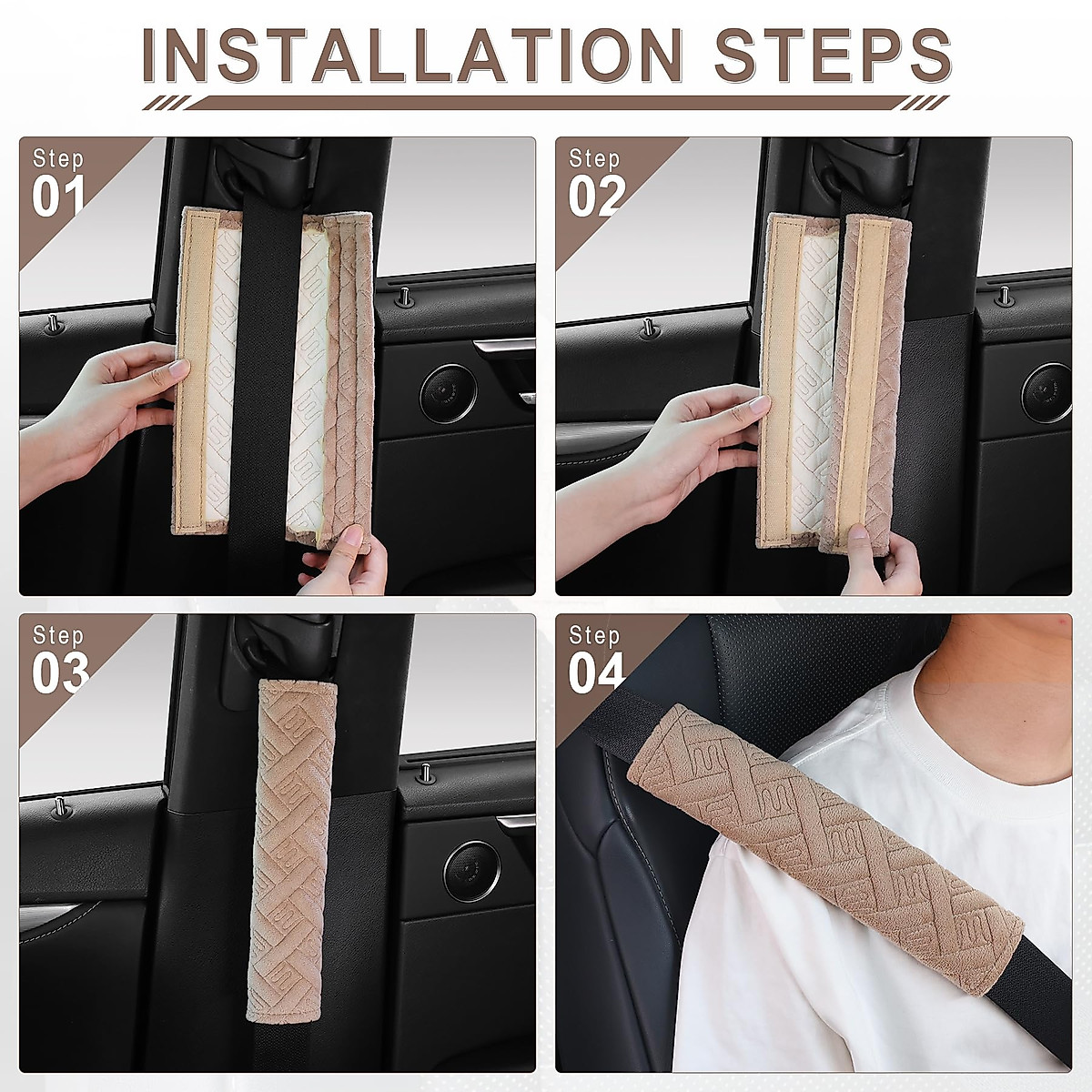 INSTALLATION STEPS

Step 01

Step 02

Step 03

Step 04