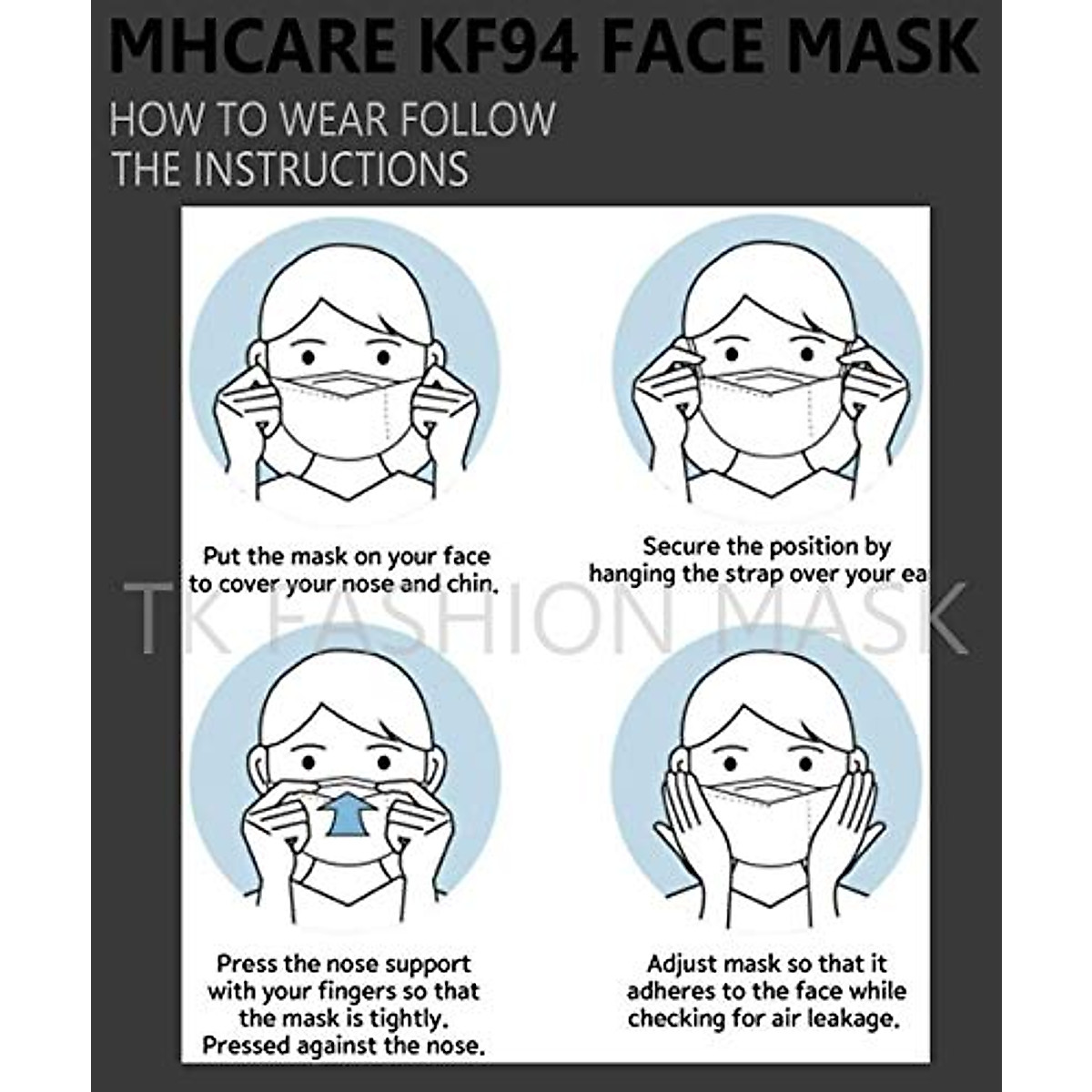 MHCARE KF94 FACE MASK

HOW TO WEAR FOLLOW THE INSTRUCTIONS

Put the mask on your face to cover your nose and chin.

Secure the position by hanging the strap over your ea

TK FASHION MASK

Press the nose support with your fingers so that the mask is tightly. Pressed against the nose.

Adjust mask so that it adheres to the face while checking for air leakage.