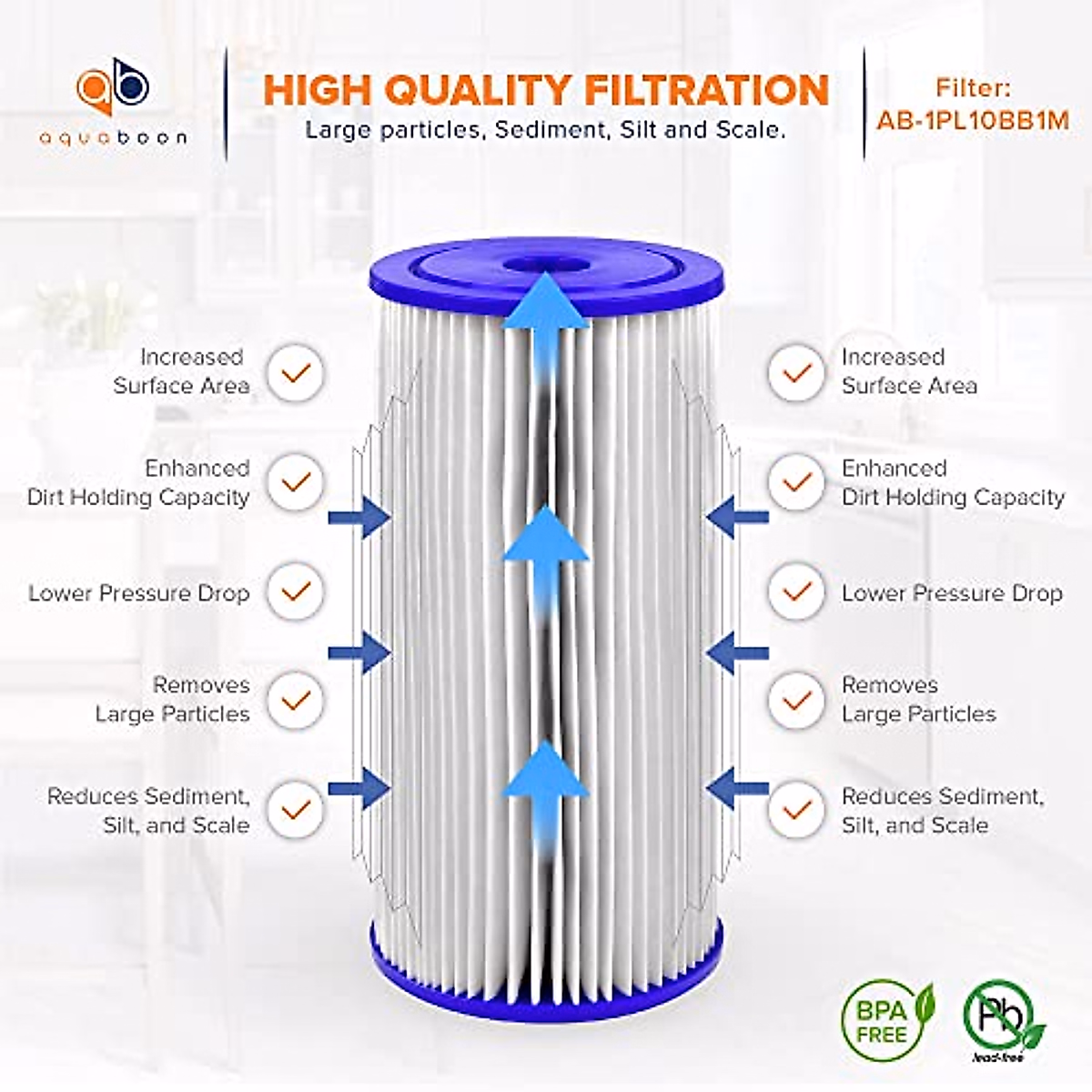 ab
aquaboon

HIGH QUALITY FILTRATION
Large particles, Sediment, Silt and Scale.

Filter:
AB-1PL10BB1M

Increased Surface Area

Enhanced Dirt Holding Capacity

Lower Pressure Drop

Removes Large Particles

Reduces Sediment, Silt, and Scale

Increased Surface Area

Enhanced Dirt Holding Capacity

Lower Pressure Drop

Removes Large Particles

Reduces Sediment, Silt, and Scale

BPA FREE

Pb
lead-free