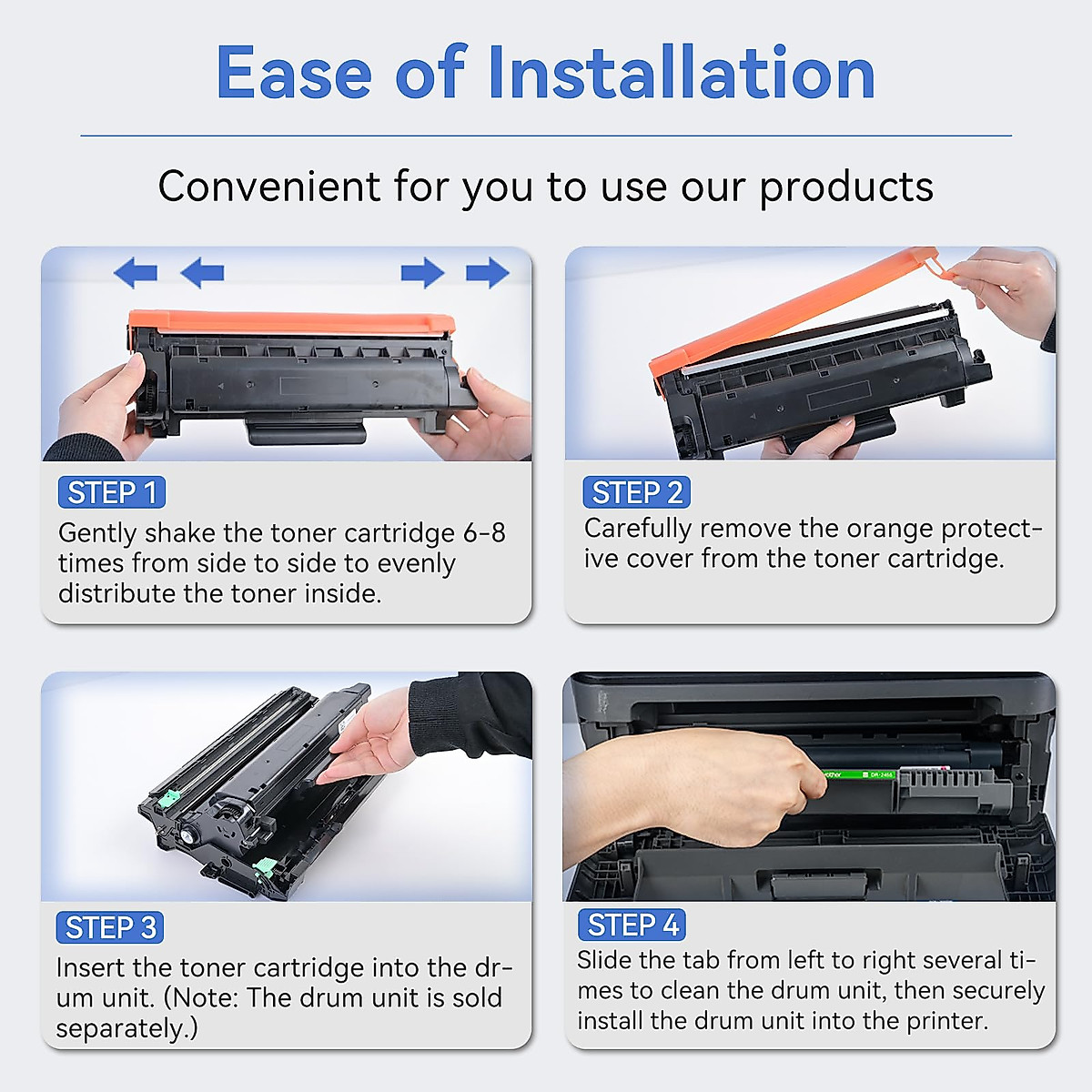 Ease of Installation

Convenient for you to use our products

STEP 1
Gently shake the toner cartridge 6-8 times from side to side to evenly distribute the toner inside.

STEP 2
Carefully remove the orange protective cover from the toner cartridge.

STEP 3
Insert the toner cartridge into the drum unit. (Note: The drum unit is sold separately.)

brother DR-2465

STEP 4
Slide the tab from left to right several times to clean the drum unit, then securely install the drum unit into the printer.