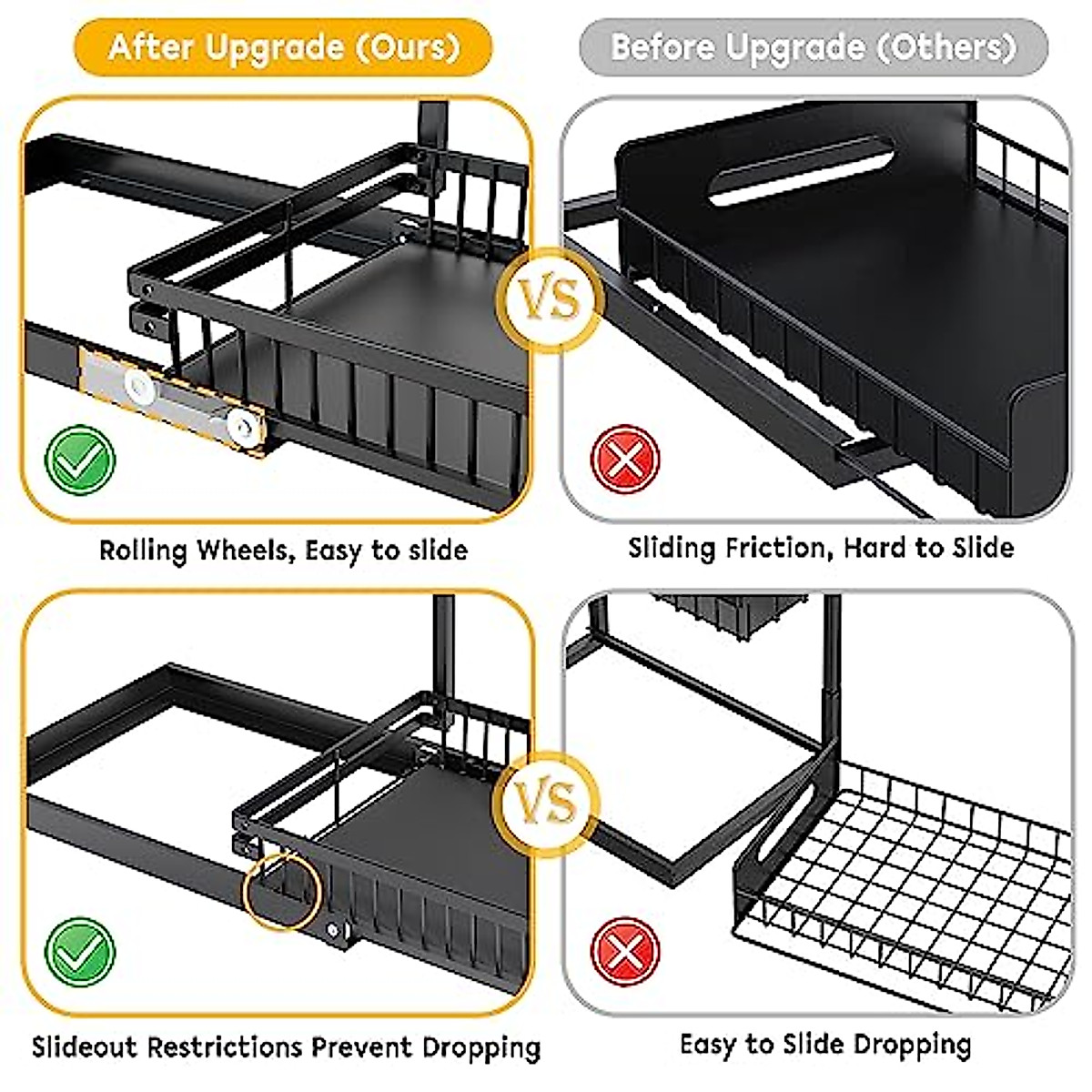 After Upgrade (Ours)

Before Upgrade (Others)

VS

Rolling Wheels, Easy to slide

Sliding Friction, Hard to Slide

VS

Slideout Restrictions Prevent Dropping

Easy to Slide Dropping