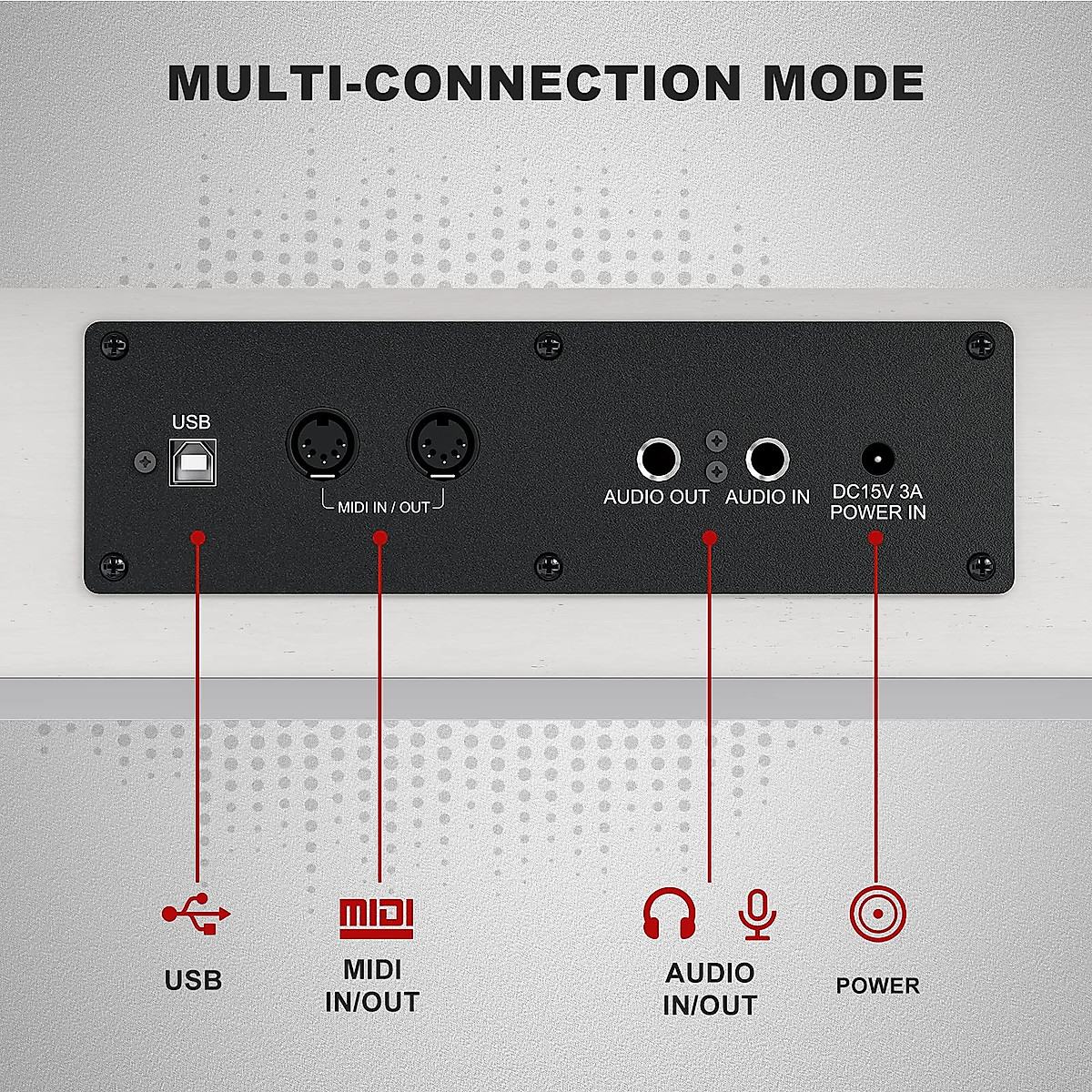 MULTI-CONNECTION MODE

USB

MIDI IN / OUT

AUDIO OUT

AUDIO IN

DC15V 3A POWER IN

USB

MIDI

MIDI IN/OUT

AUDIO IN/OUT

POWER