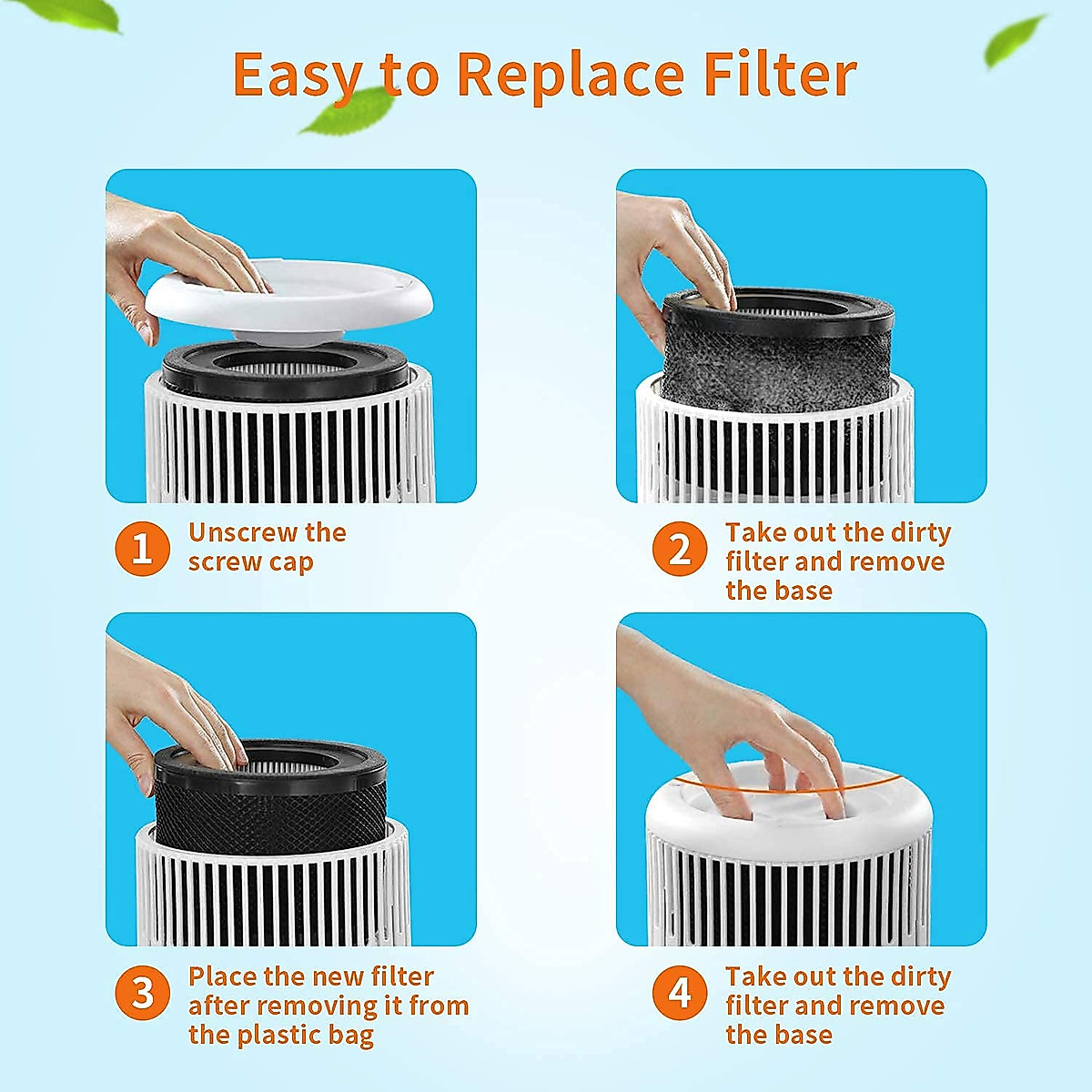 Easy to Replace Filter

1 Unscrew the screw cap

2 Take out the dirty filter and remove the base

3 Place the new filter after removing it from the plastic bag

4 Take out the dirty filter and remove the base