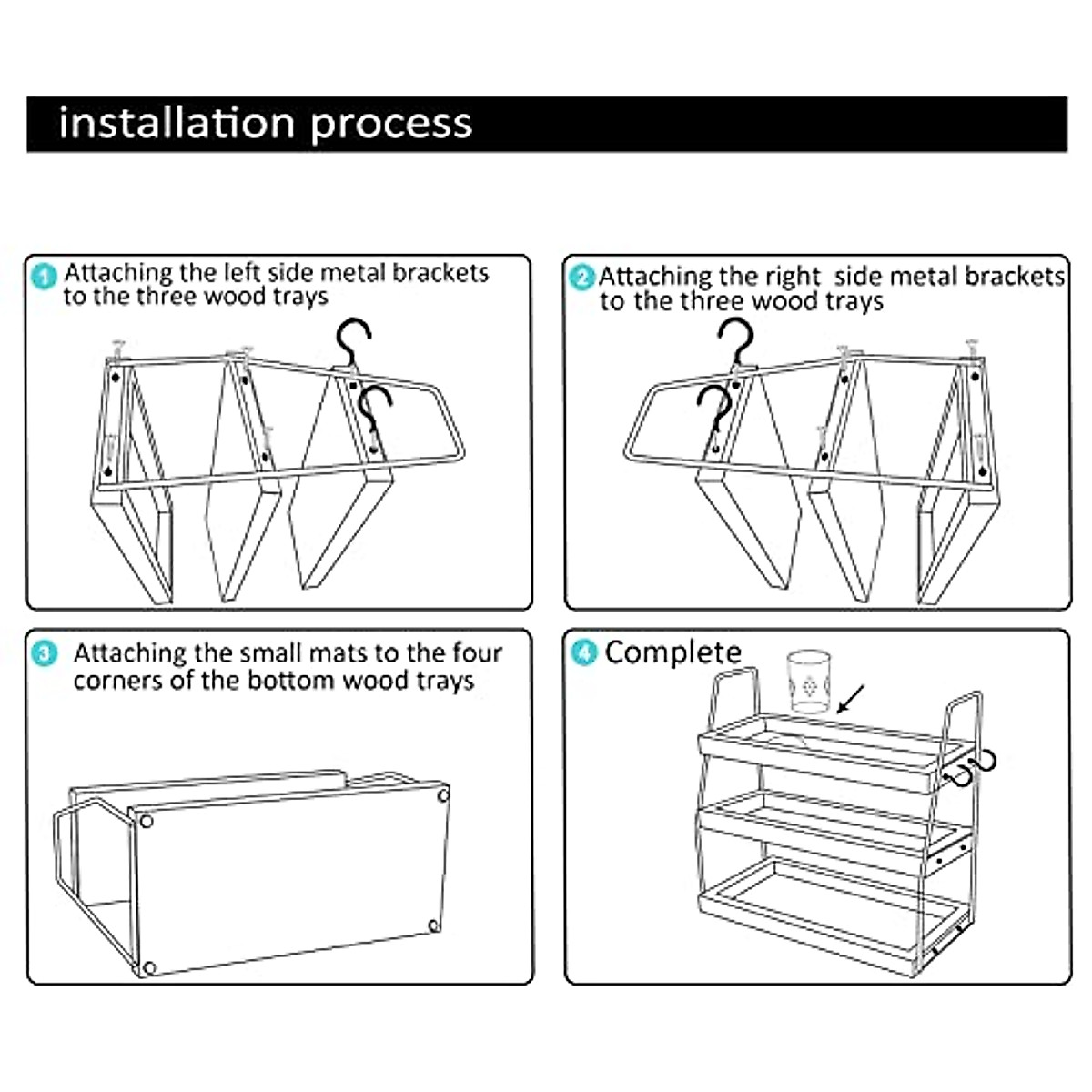 installation process

1 Attaching the left side metal brackets to the three wood trays

2 Attaching the right side metal brackets to the three wood trays

3 Attaching the small mats to the four corners of the bottom wood trays

4 Complete