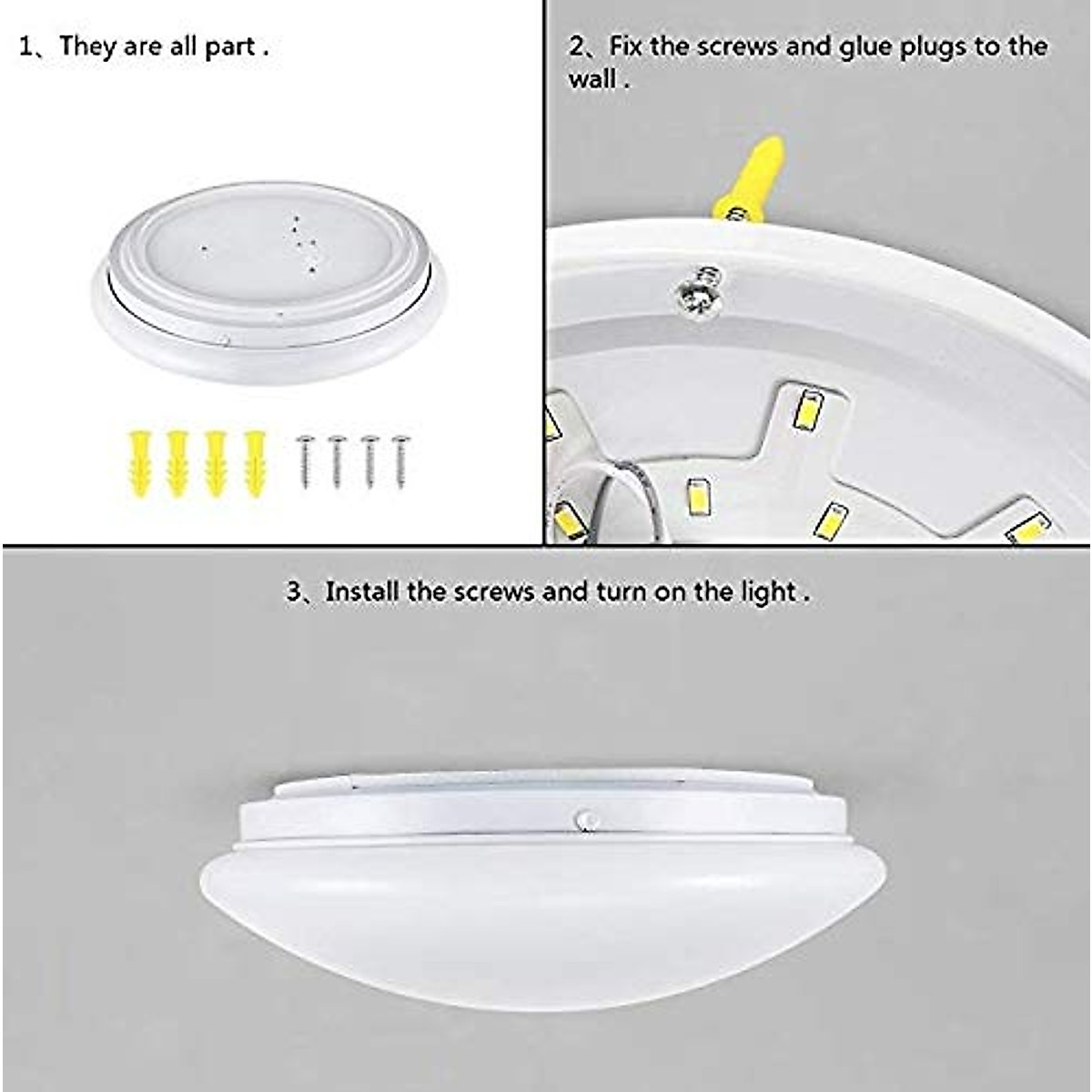 1、They are all part .

2、Fix the screws and glue plugs to the wall .

3、Install the screws and turn on the light .