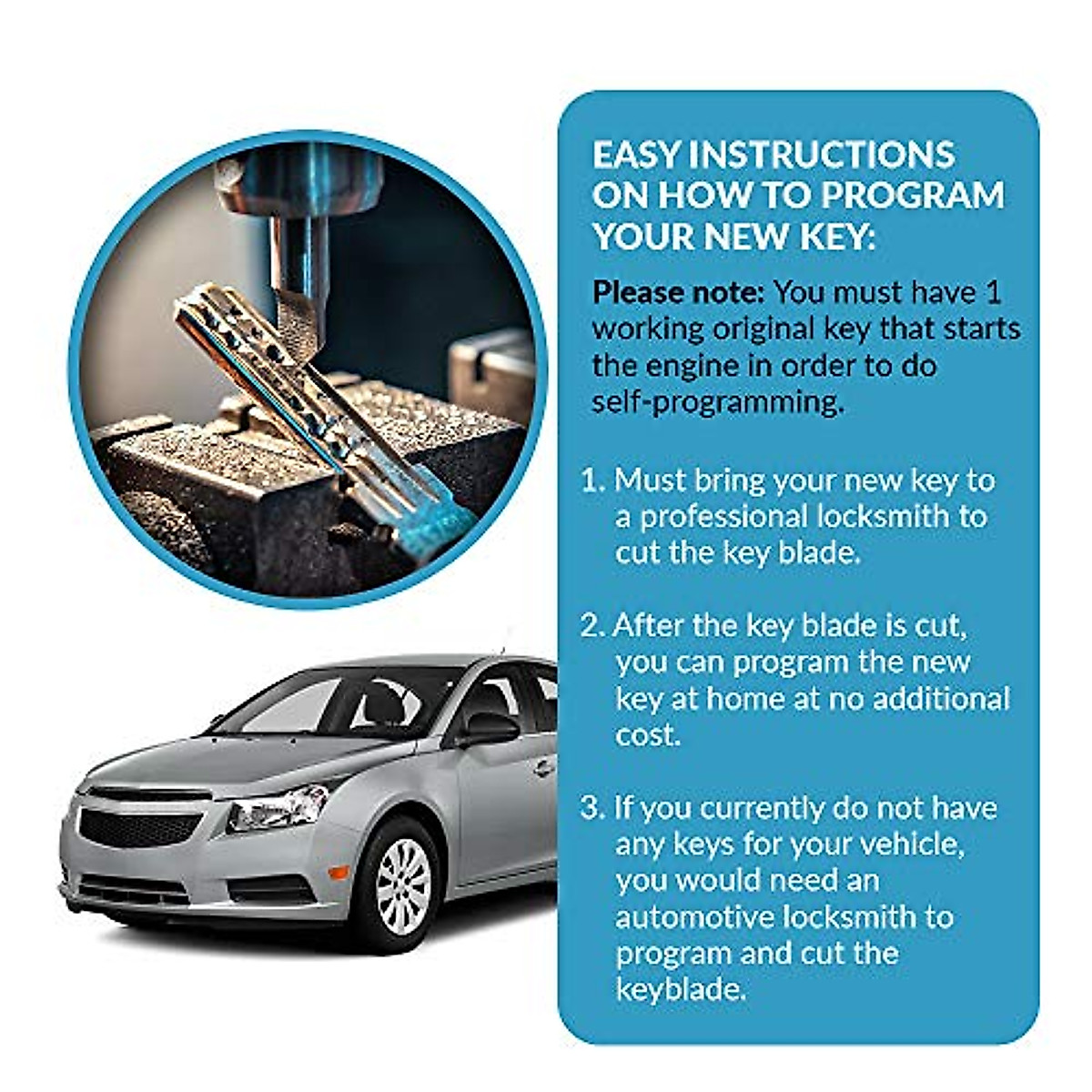 EASY INSTRUCTIONS ON HOW TO PROGRAM YOUR NEW KEY:

Please note: You must have 1 working original key that starts the engine in order to do self-programming.

1. Must bring your new key to a professional locksmith to cut the key blade.

2. After the key blade is cut, you can program the new key at home at no additional cost.

3. If you currently do not have any keys for your vehicle, you would need an automotive locksmith to program and cut the keyblade.