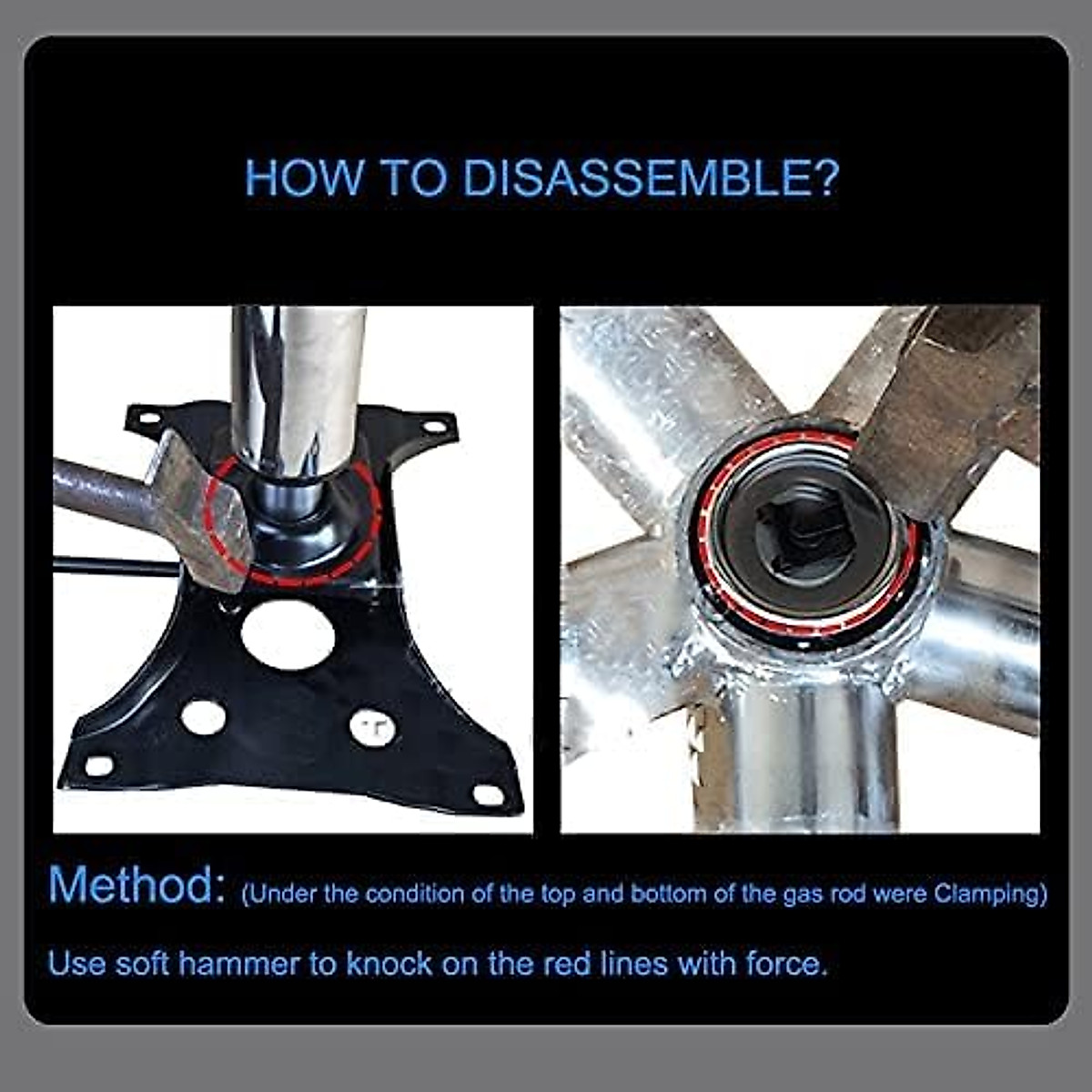 HOW TO DISASSEMBLE?

Method: (Under the condition of the top and bottom of the gas rod were Clamping)

Use soft hammer to knock on the red lines with force.