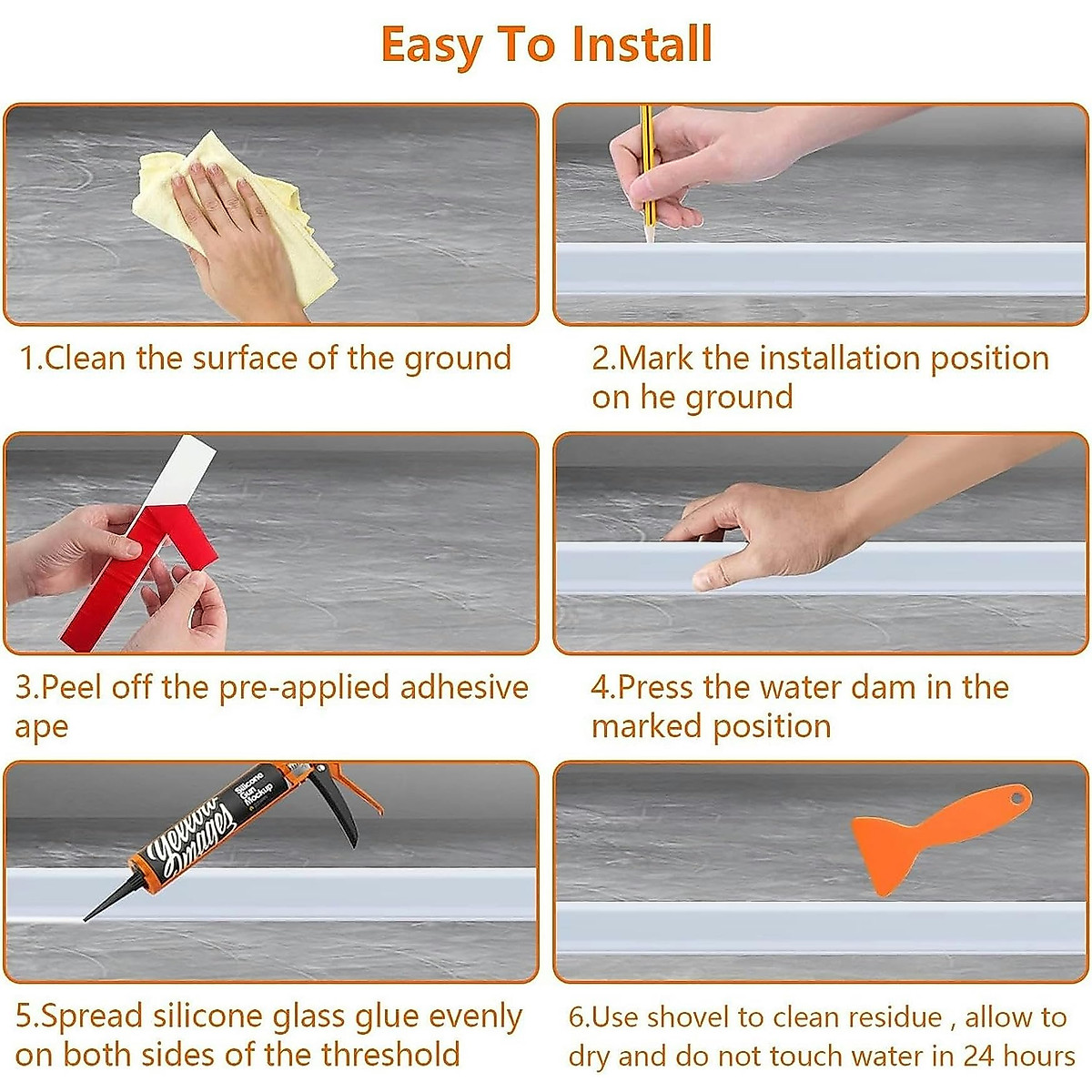 Easy To Install

1.Clean the surface of the ground

2.Mark the installation position on he ground

3.Peel off the pre-applied adhesive ape

4.Press the water dam in the marked position

Yellow Images
Silicone Gun Mockup

5.Spread silicone glass glue evenly on both sides of the threshold

6.Use shovel to clean residue , allow to dry and do not touch water in 24 hours