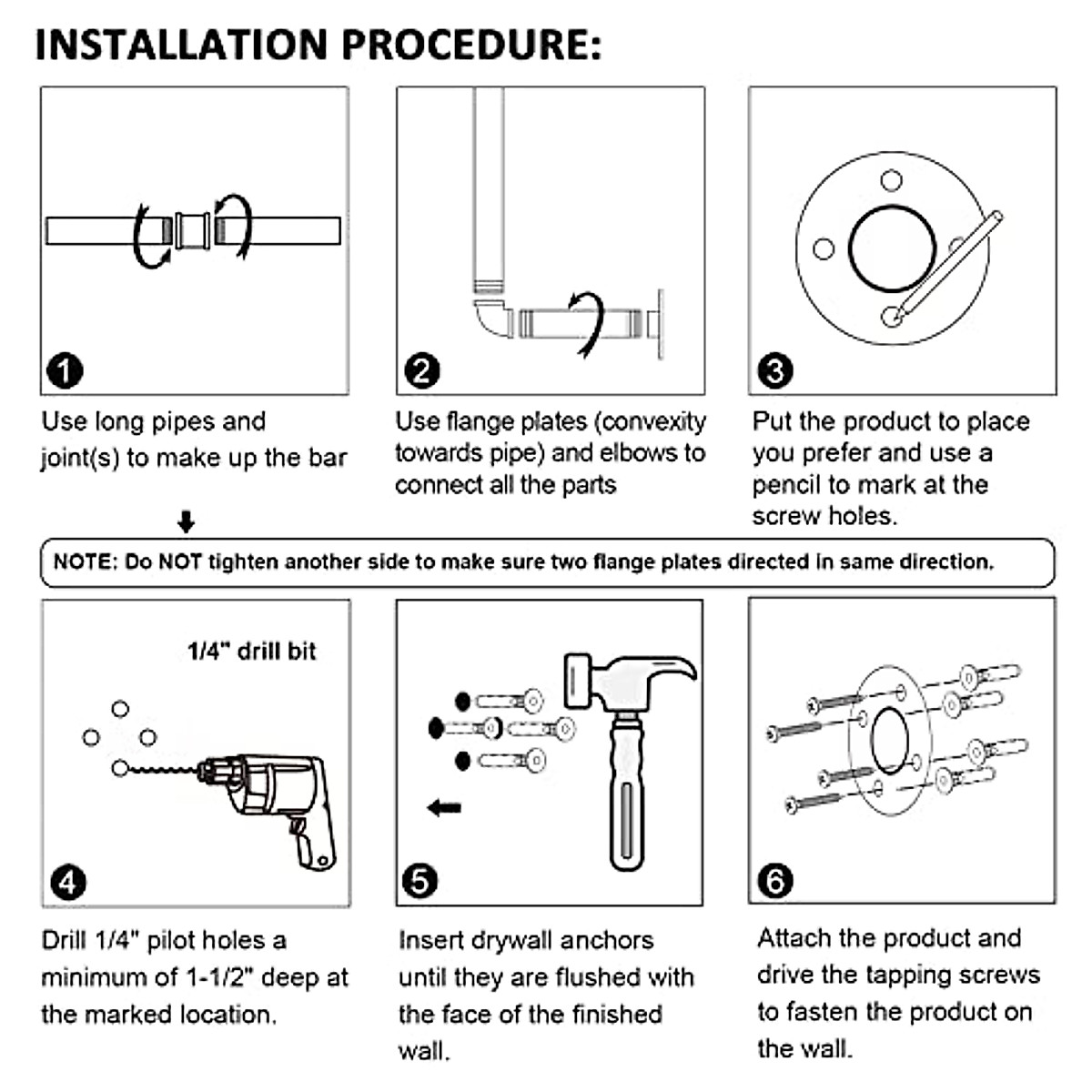 INSTALLATION PROCEDURE:

1

Use long pipes and joint(s) to make up the bar

2

Use flange plates (convexity towards pipe) and elbows to connect all the parts

3

Put the product to place you prefer and use a pencil to mark at the screw holes.

NOTE: Do NOT tighten another side to make sure two flange plates directed in same direction.

1/4" drill bit

4

Drill 1/4" pilot holes a minimum of 1-1/2" deep at the marked location.

5

Insert drywall anchors until they are flushed with the face of the finished wall.

6

Attach the product and drive the tapping screws to fasten the product on the wall.