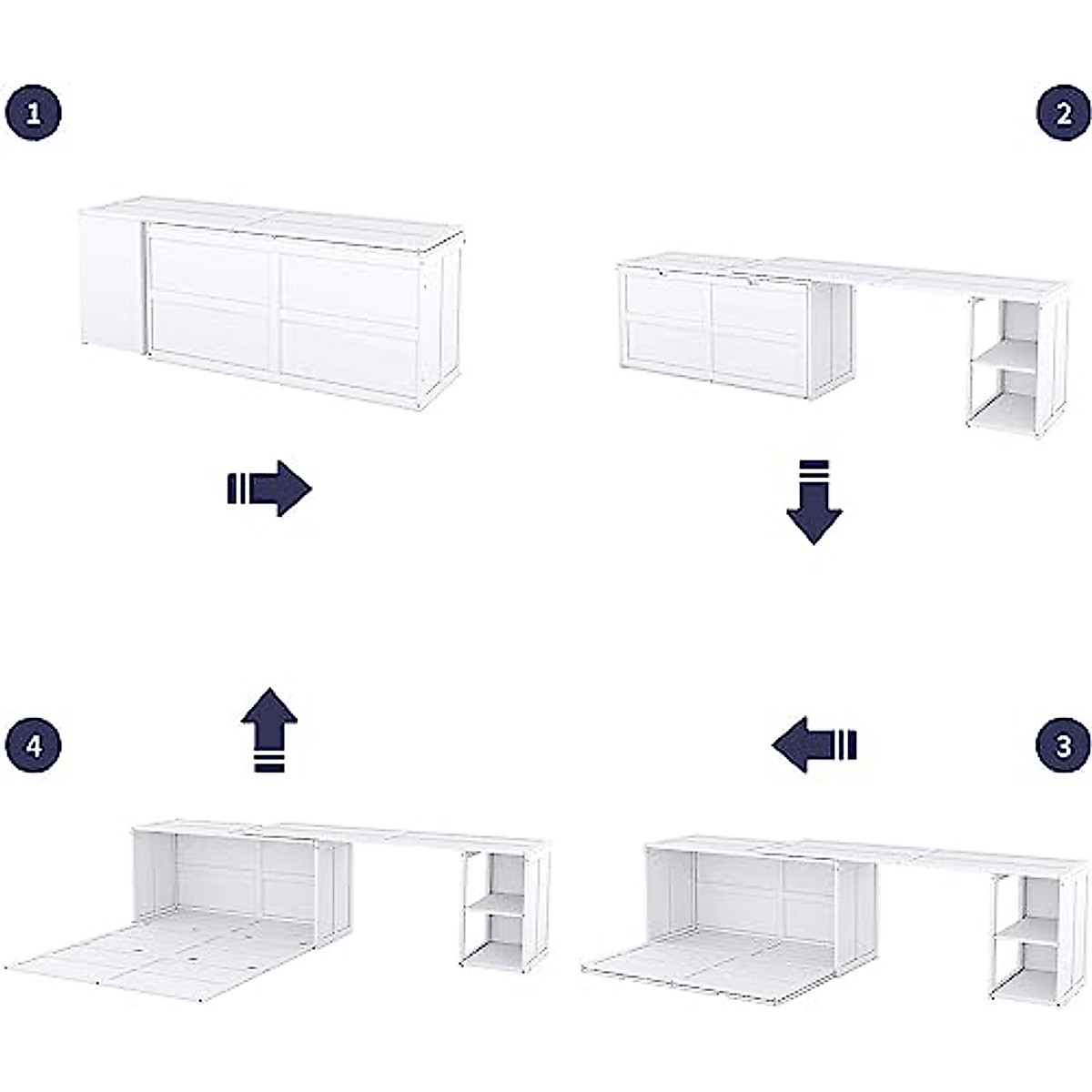 1

2

4

3