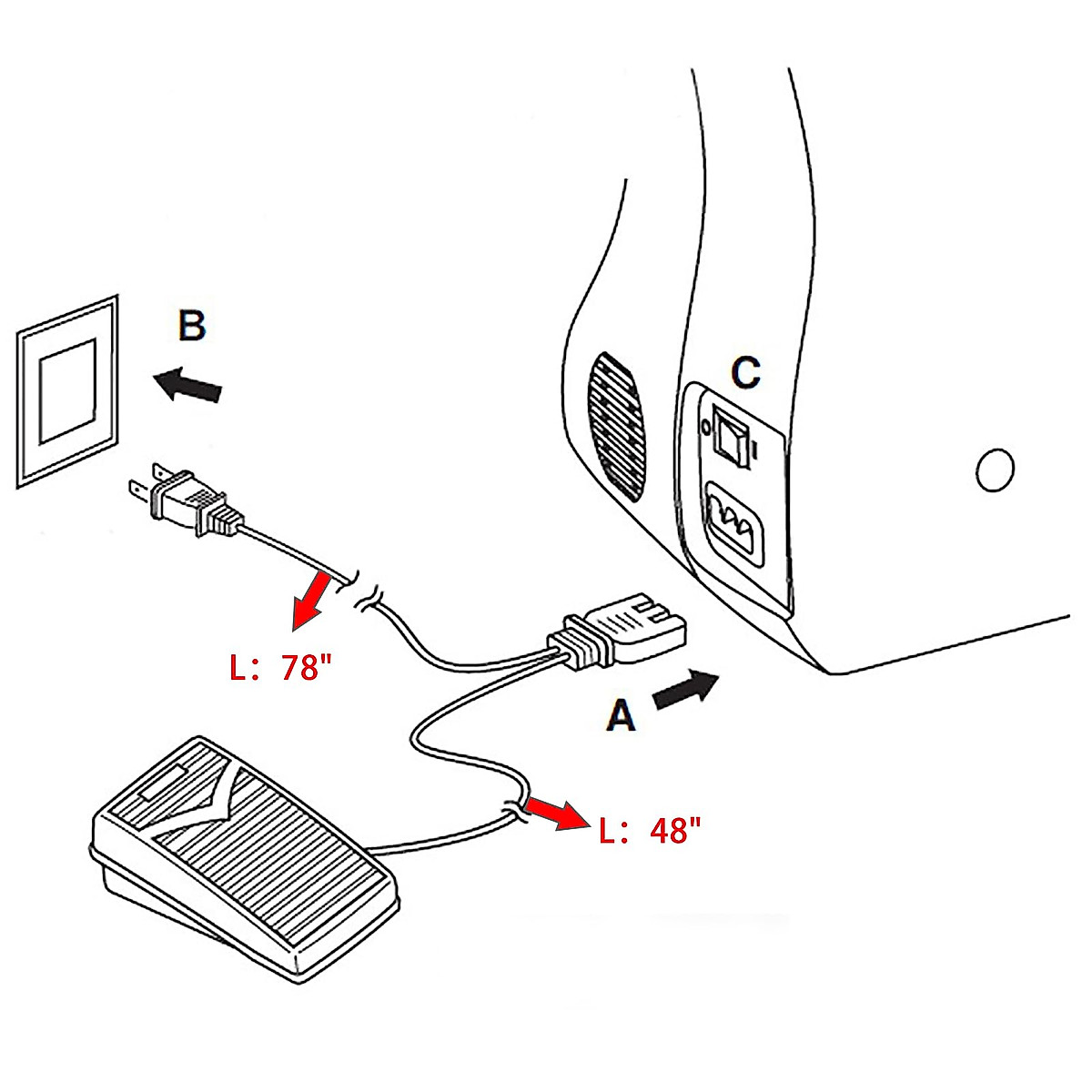 B

C

L: 78"

A

L: 48"