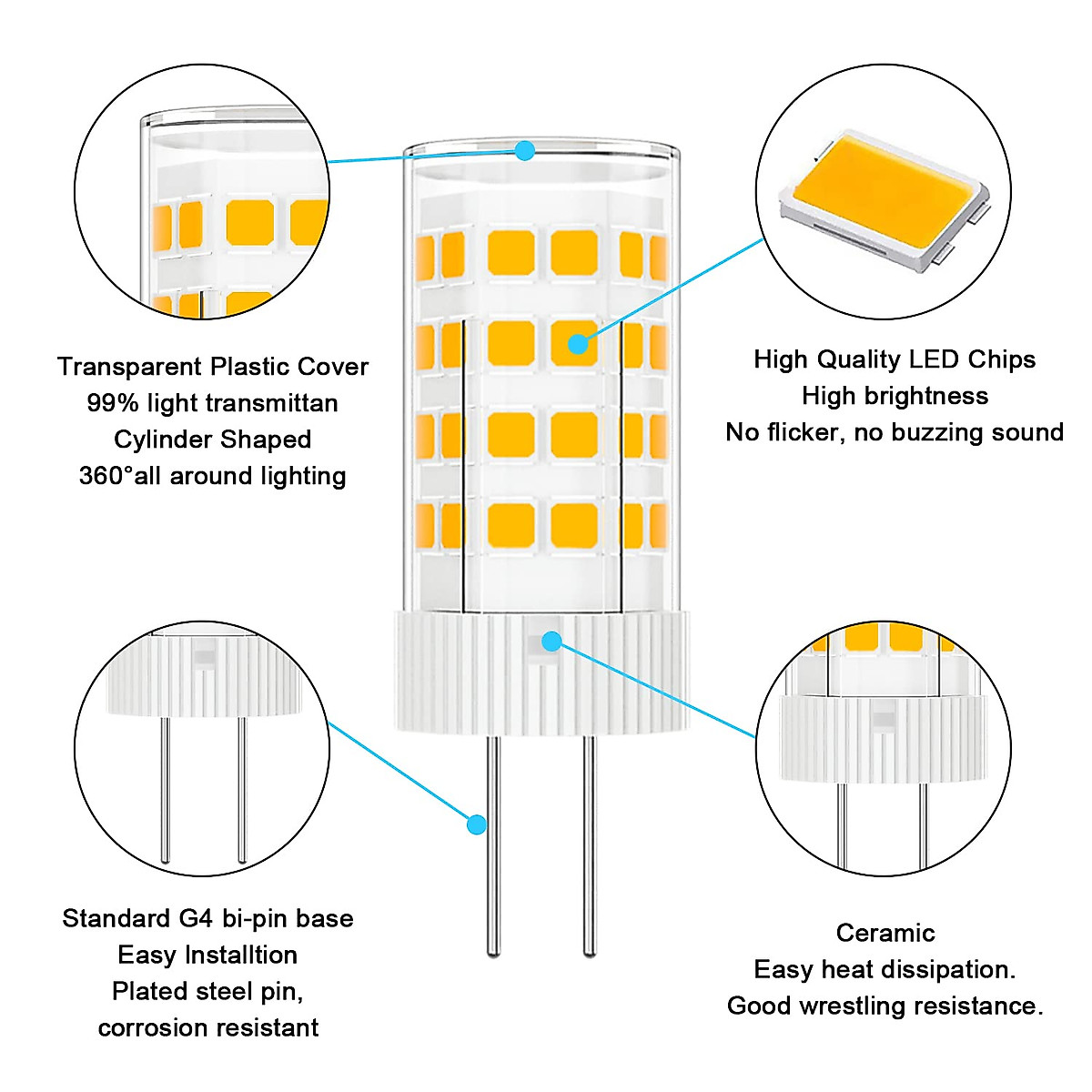 Transparent Plastic Cover
99% light transmittan
Cylinder Shaped
360°all around lighting

High Quality LED Chips
High brightness
No flicker, no buzzing sound

Standard G4 bi-pin base
Easy Installtion
Plated steel pin,
corrosion resistant

Ceramic
Easy heat dissipation.
Good wrestling resistance.