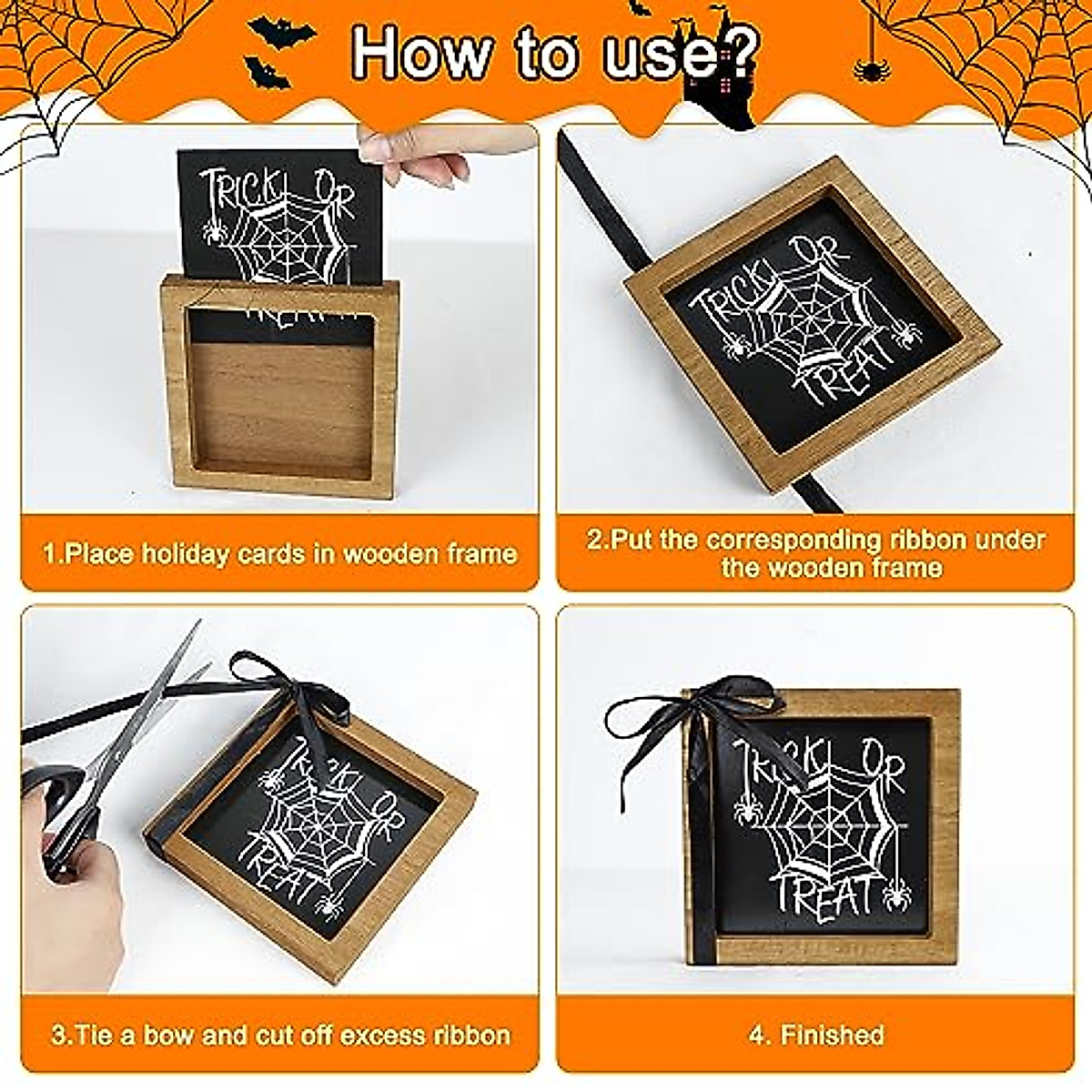 How to use?

TRICK OR

1.Place holiday cards in wooden frame

TRICK OR TREAT

2.Put the corresponding ribbon under the wooden frame

TRICK OR TREAT

3.Tie a bow and cut off excess ribbon

TRICK OR TREAT

4. Finished