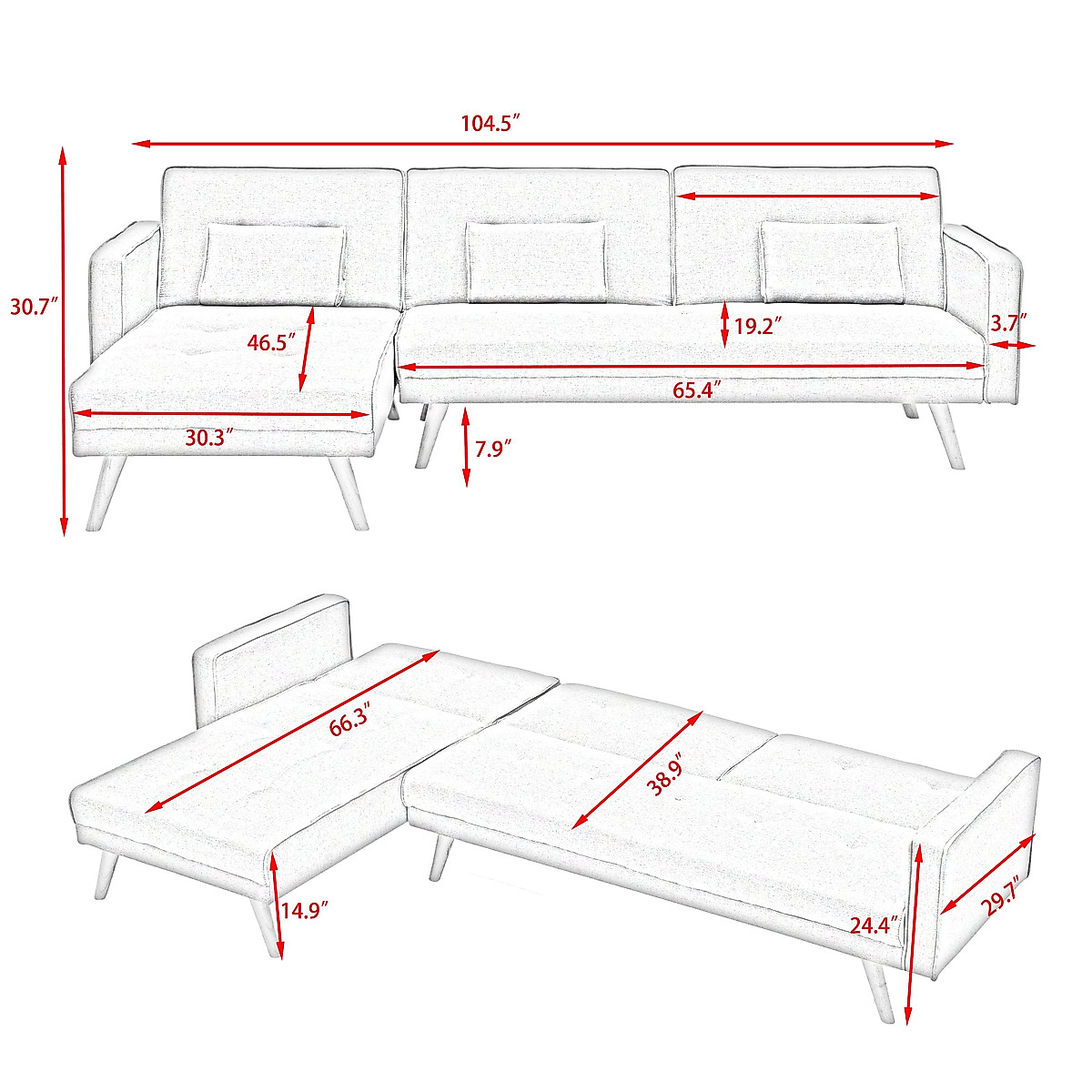 104.5″

30.7″

46.5″

19.2″

3.7″

65.4″

30.3″

7.9″

66.3″

38.9″

14.9″

24.4″

29.7″