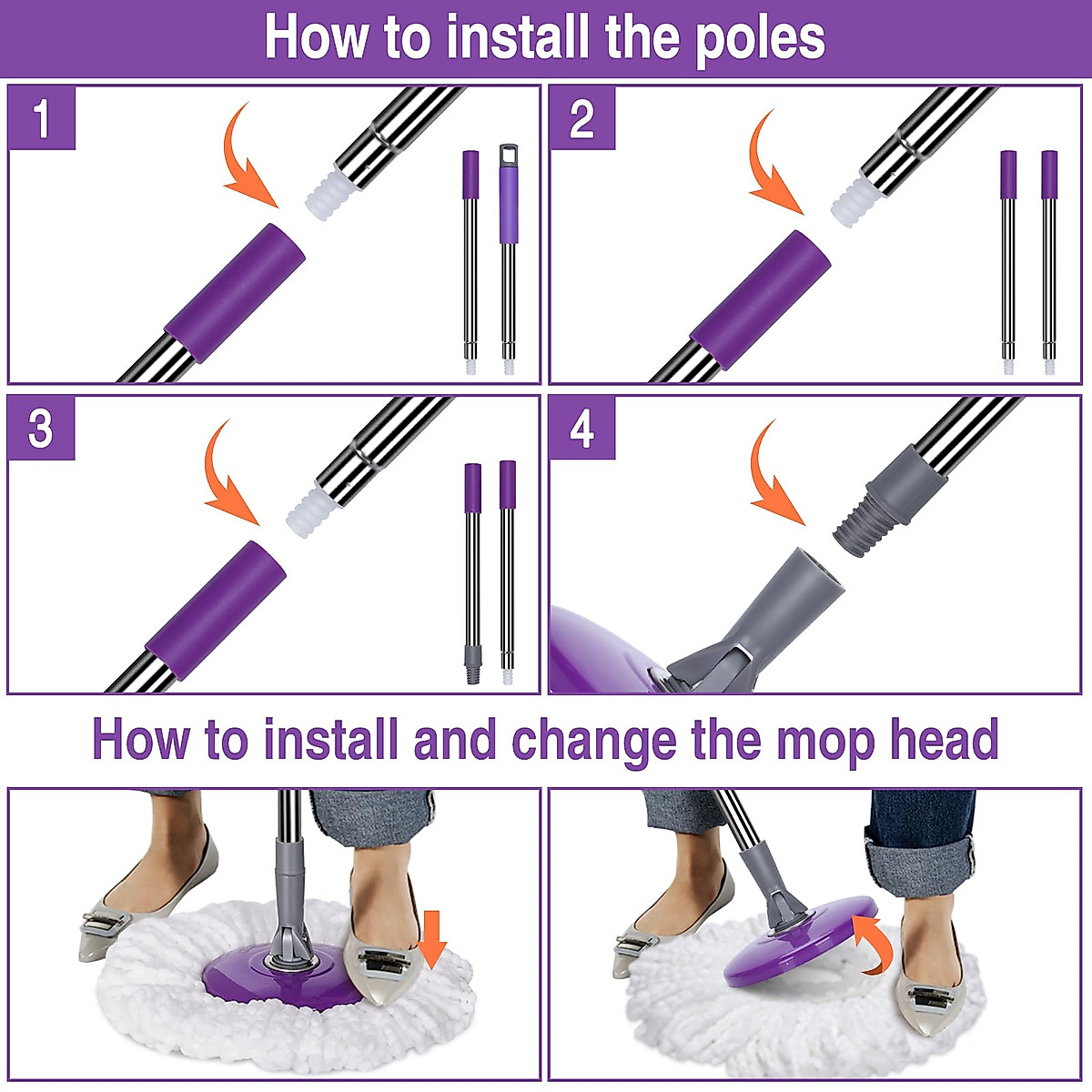 How to install the poles

1

2

3

4

How to install and change the mop head