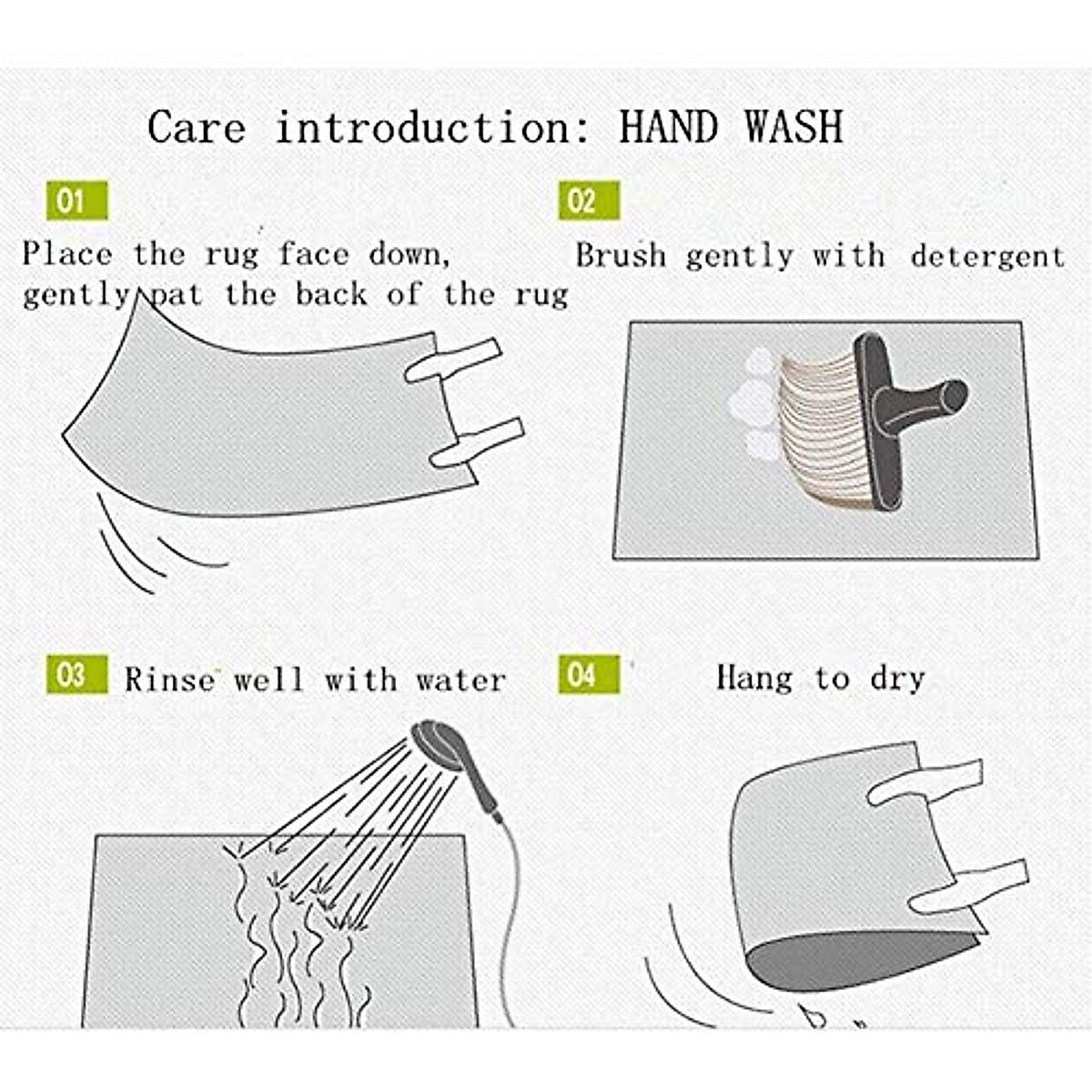 Care introduction: HAND WASH

01

Place the rug face down, gently pat the back of the rug

02

Brush gently with detergent

03

Rinse well with water

04

Hang to dry