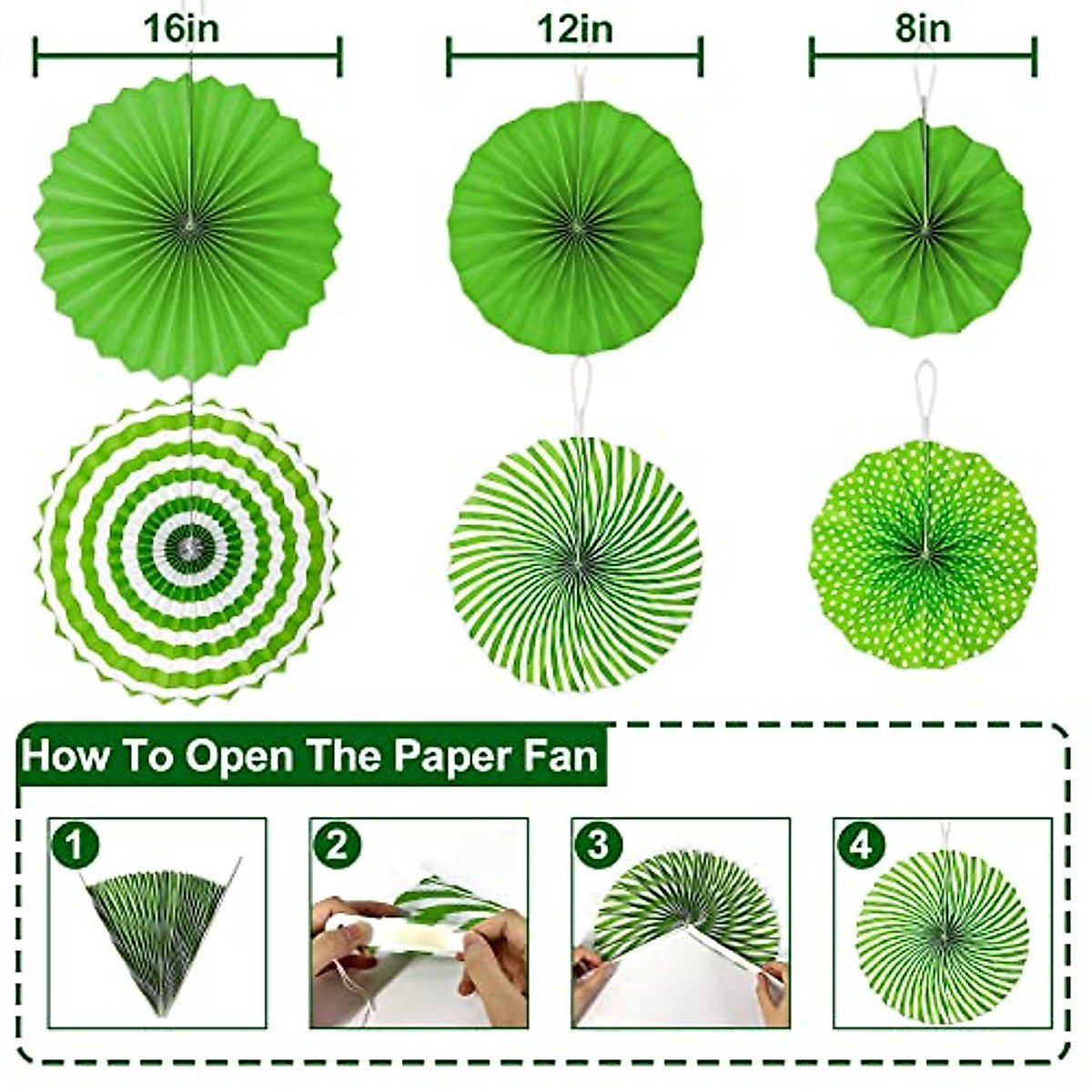 16in
12in
8in

How To Open The Paper Fan

1
2
3
4