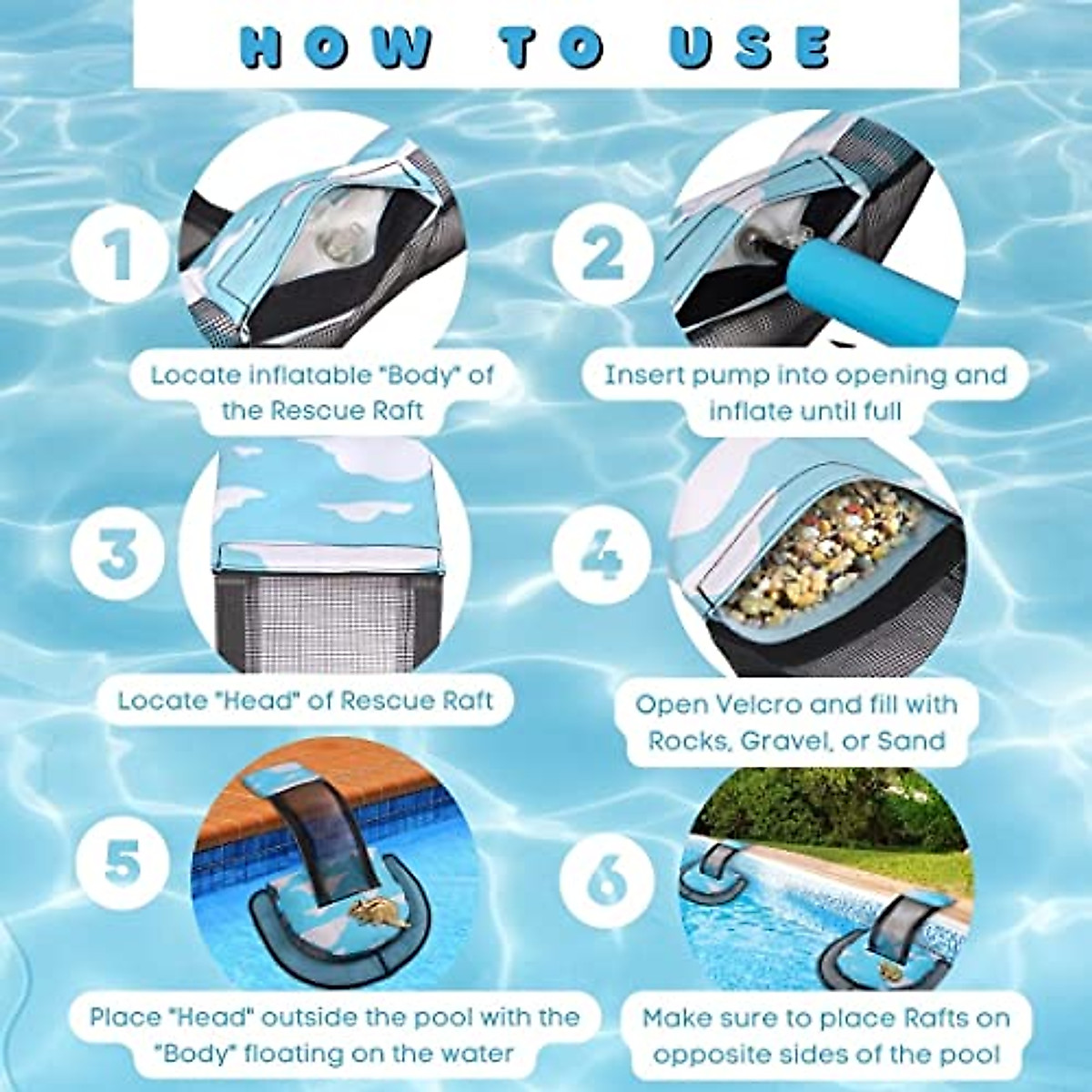 HOW TO USE

1

Locate inflatable "Body" of the Rescue Raft

2

Insert pump into opening and inflate until full

3

Locate "Head" of Rescue Raft

4

Open Velcro and fill with Rocks, Gravel, or Sand

5

Place "Head" outside the pool with the "Body" floating on the water

6

Make sure to place Rafts on opposite sides of the pool