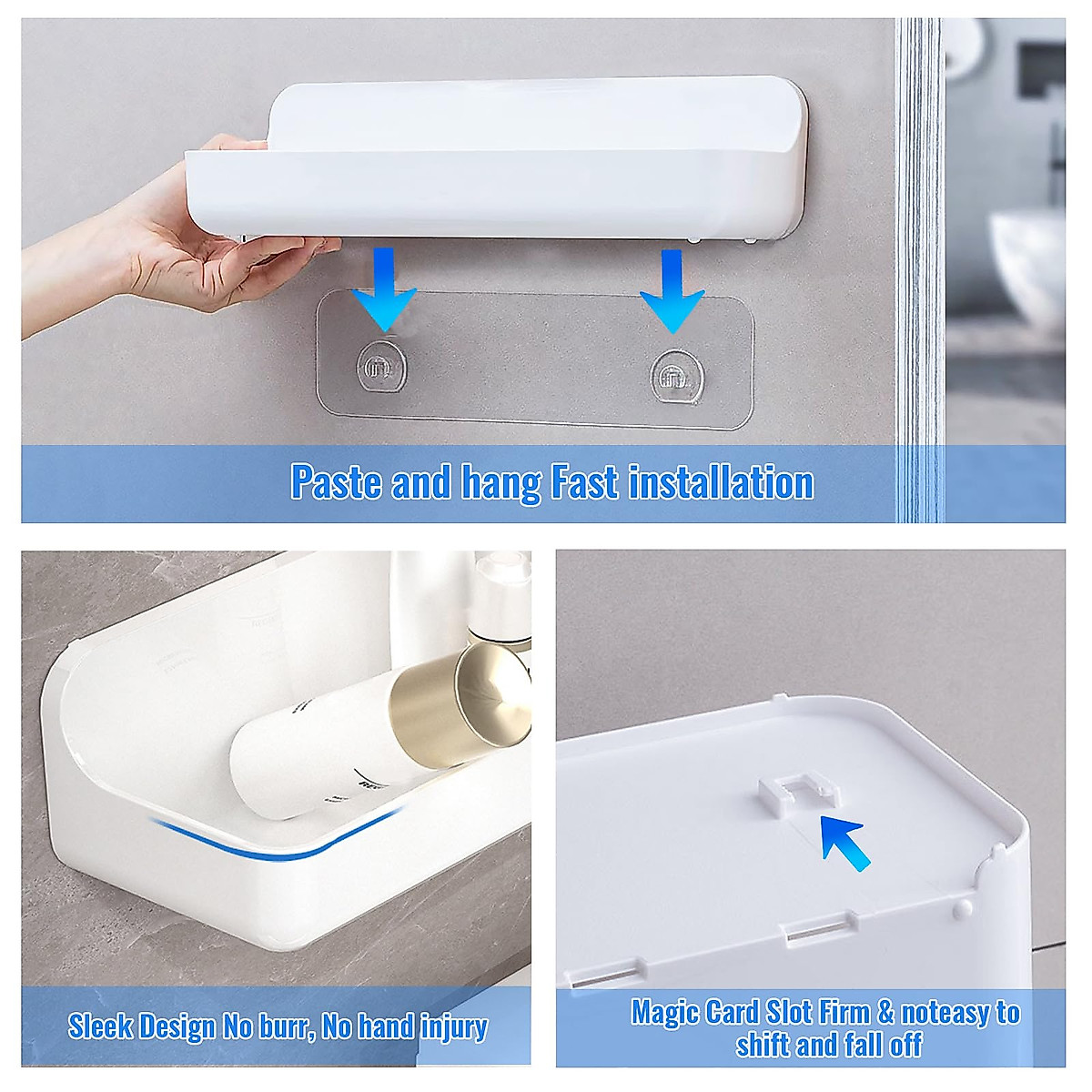 Paste and hang Fast installation

Sleek Design No burr, No hand injury

Magic Card Slot Firm & noteasy to shift and fall off