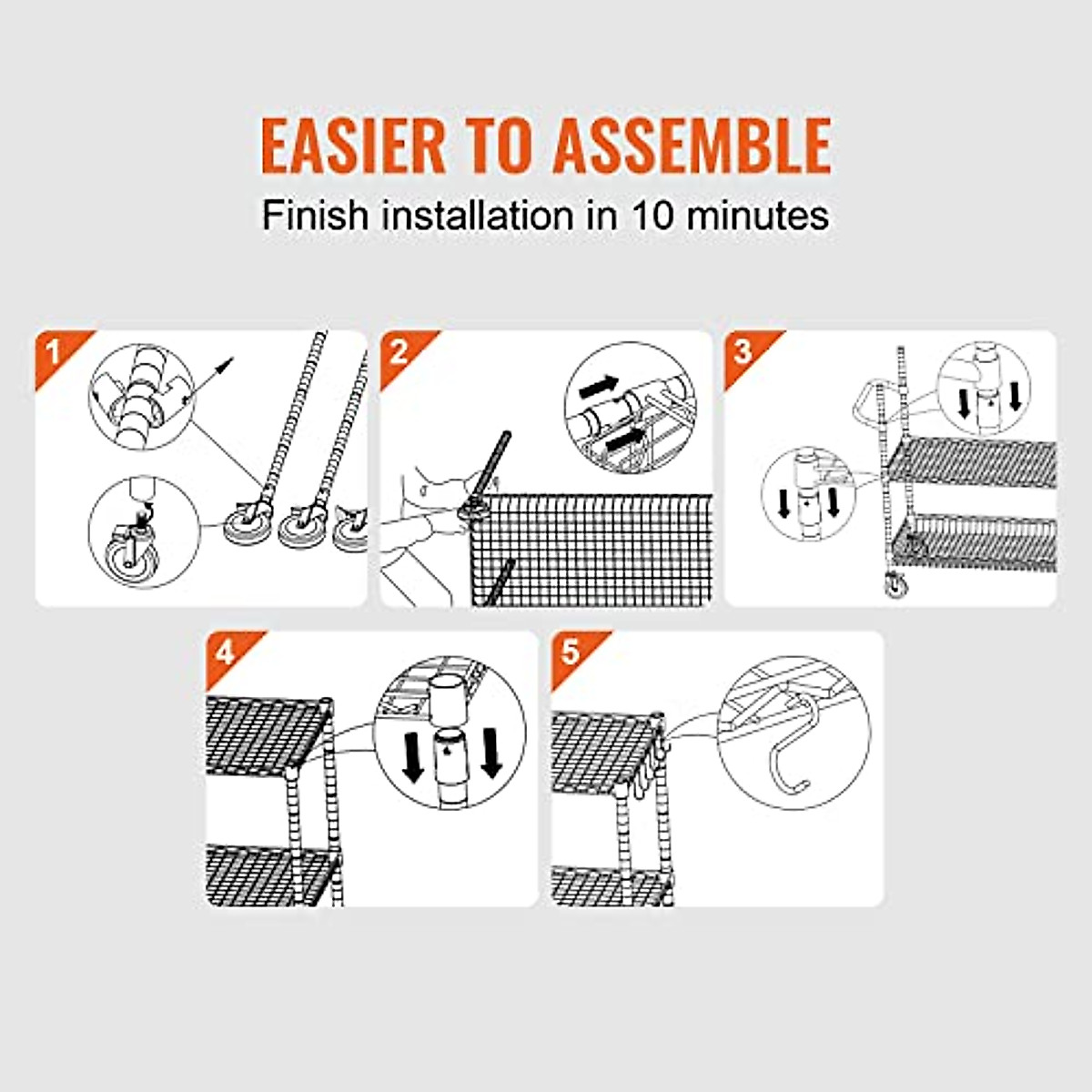 EASIER TO ASSEMBLE
Finish installation in 10 minutes

1

2

3

4

5