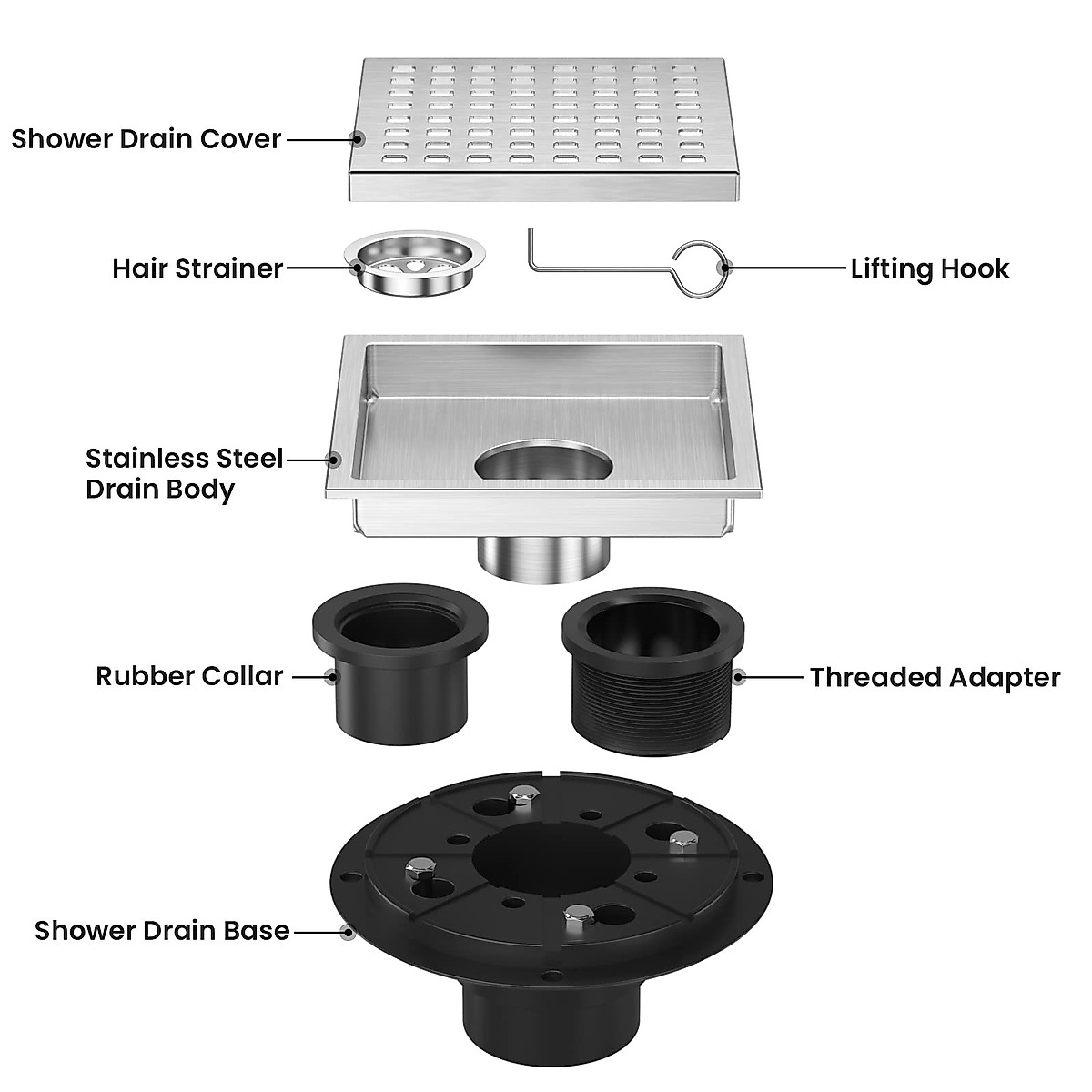 Shower Drain Cover

Hair Strainer

Lifting Hook

Stainless Steel Drain Body

Rubber Collar

Threaded Adapter

Shower Drain Base