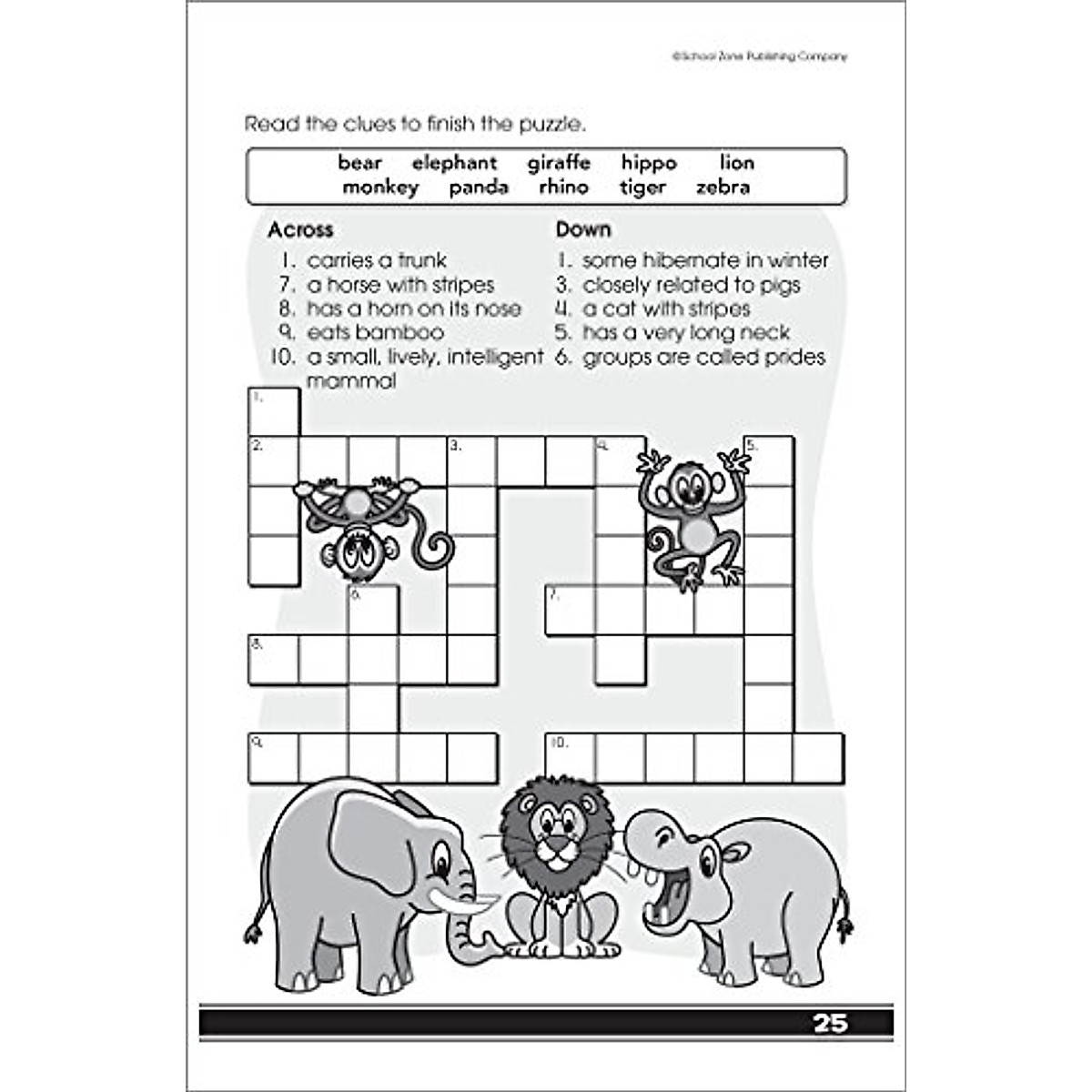 ©School Zone Publishing Company

Read the clues to finish the puzzle.

bear elephant giraffe hippo lion
monkey panda rhino tiger zebra

Across
1. carries a trunk
7. a horse with stripes
8. has a horn on its nose
9. eats bamboo
10. a small, lively, intelligent mammal

Down
1. some hibernate in winter
3. closely related to pigs
4. a cat with stripes
5. has a very long neck
6. groups are called prides

1.
2.
3.
4.
5.
6.
7.
8.
9.
10.

25